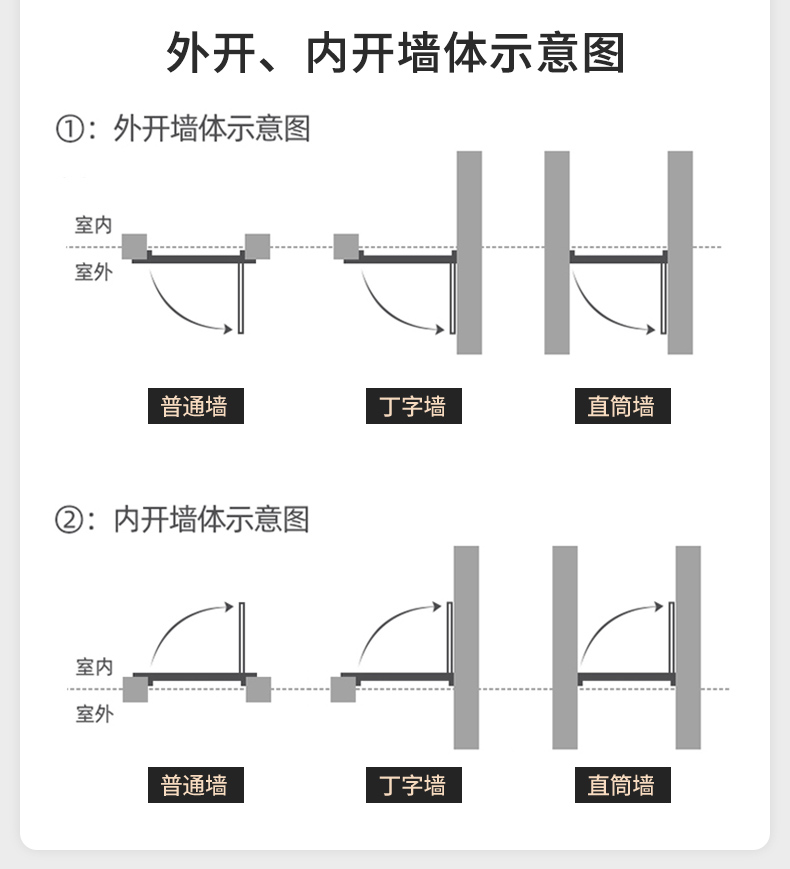 外开、内开墙体示意图

①：外开墙体示意图

室内
室外

普通墙
丁字墙
直筒墙

②：内开墙体示意图

室内
室外

普通墙
丁字墙
直筒墙