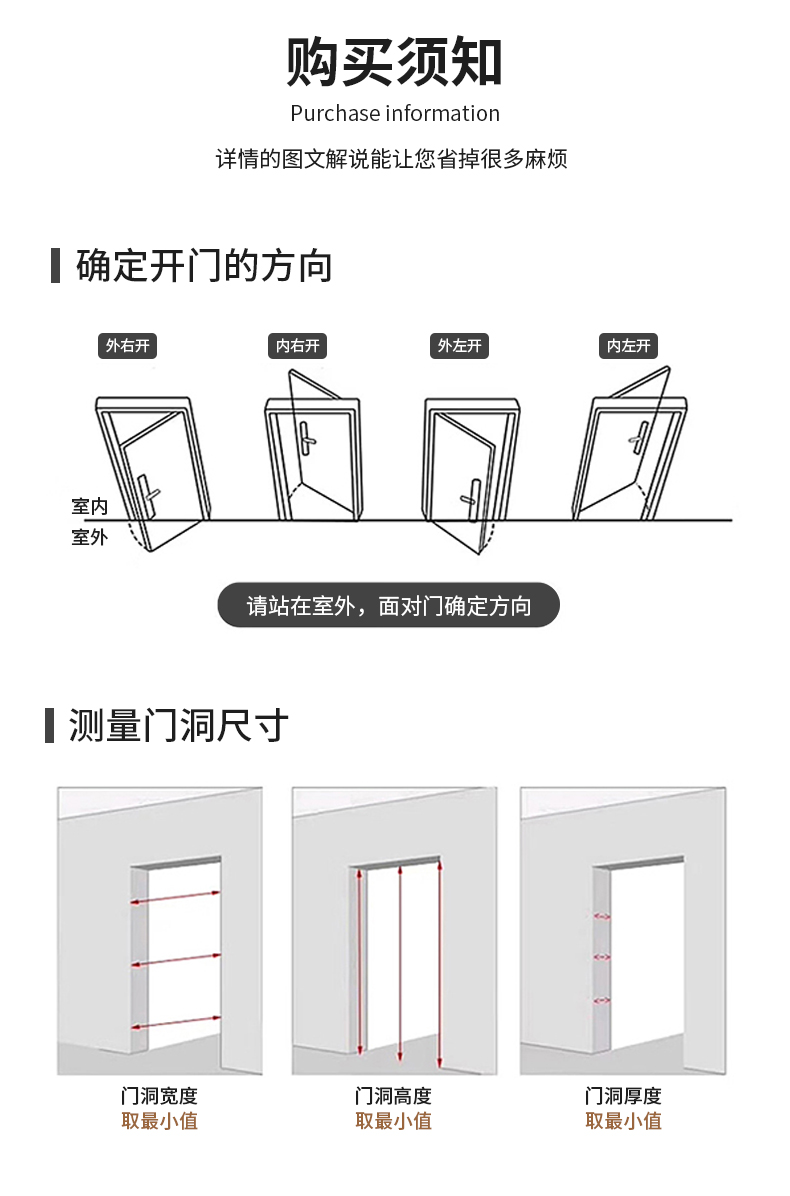 购买须知
Purchase information
详情的图文解说能让您省掉很多麻烦

确定开门的方向

外右开
内右开
外左开
内左开

室内
室外

请站在室外，面对门确定方向

测量门洞尺寸

门洞宽度
取最小值

门洞高度
取最小值

门洞厚度
取最小值