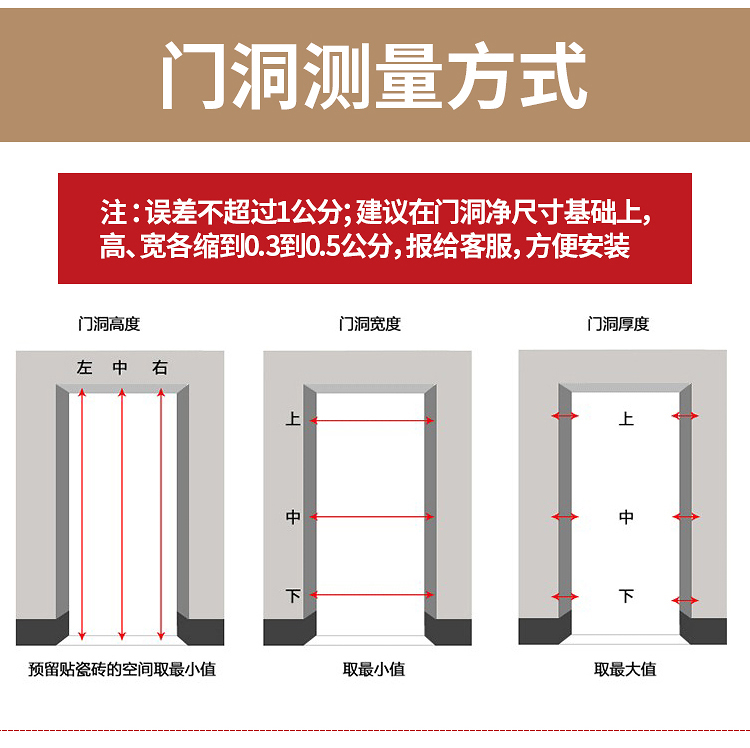 门洞测量方式

注：误差不超过1公分；建议在门洞净尺寸基础上，高、宽各缩到0.3到0.5公分，报给客服，方便安装

门洞高度

左 中 右

预留贴瓷砖的空间取最小值

门洞宽度

上

中

下

取最小值

门洞厚度

上

中

下

取最大值