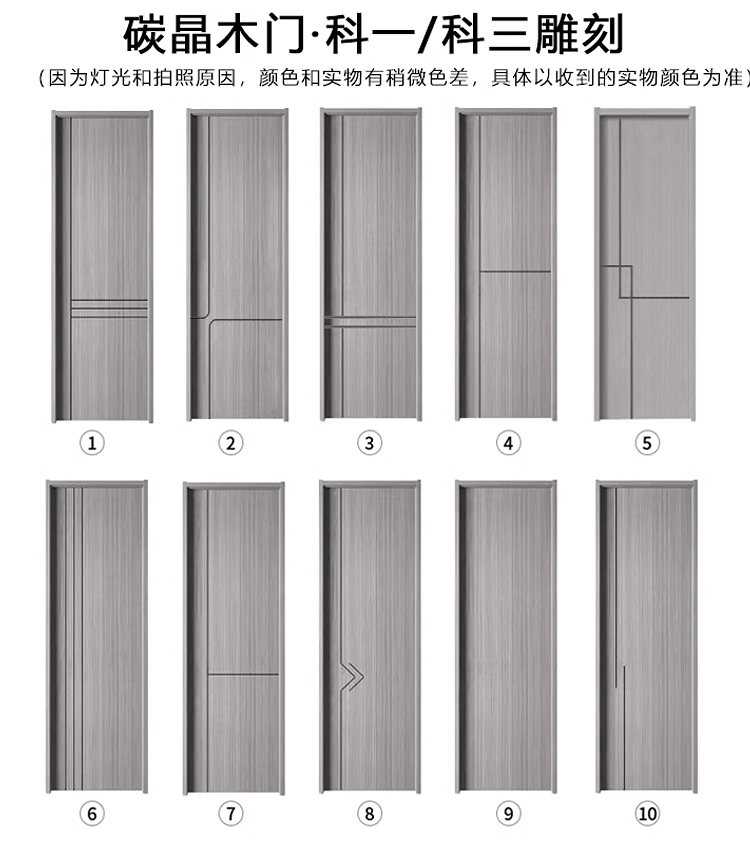 碳晶木门·科一/科三雕刻
（因为灯光和拍照原因，颜色和实物有稍微色差，具体以收到的实物颜色为准）

①

②

③

④

⑤

⑥

⑦

⑧

⑨

⑩