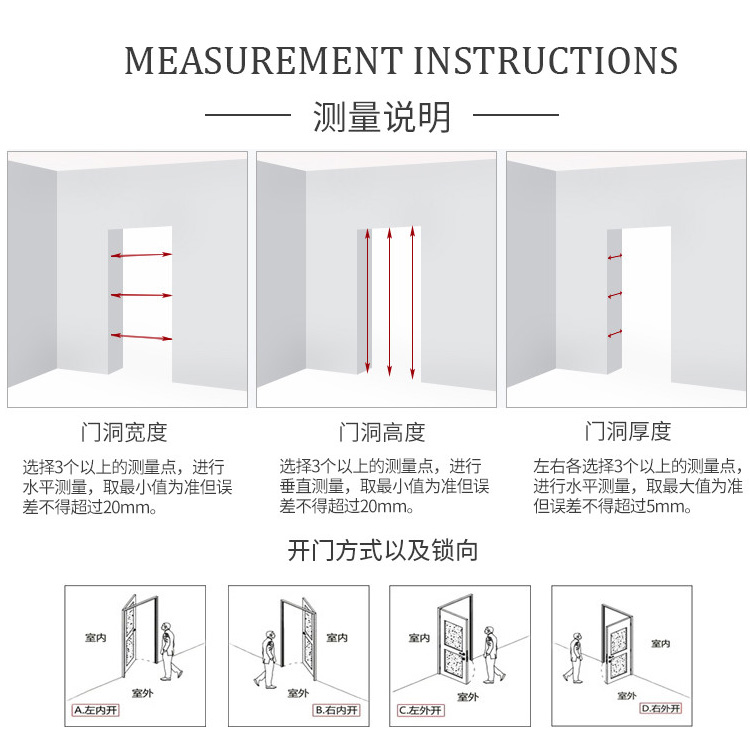 MEASUREMENT INSTRUCTIONS

测量说明

门洞宽度

选择3个以上的测量点，进行水平测量，取最小值为准但误差不得超过20mm。

门洞高度

选择3个以上的测量点，进行垂直测量，取最小值为准但误差不得超过20mm。

门洞厚度

左右各选择3个以上的测量点，进行水平测量，取最大值为准但误差不得超过5mm。

开门方式以及锁向

室内
室外
A.左内开

室内
室外
B.右内开

室内
室外
C.左外开

室内
室外
D.右外开