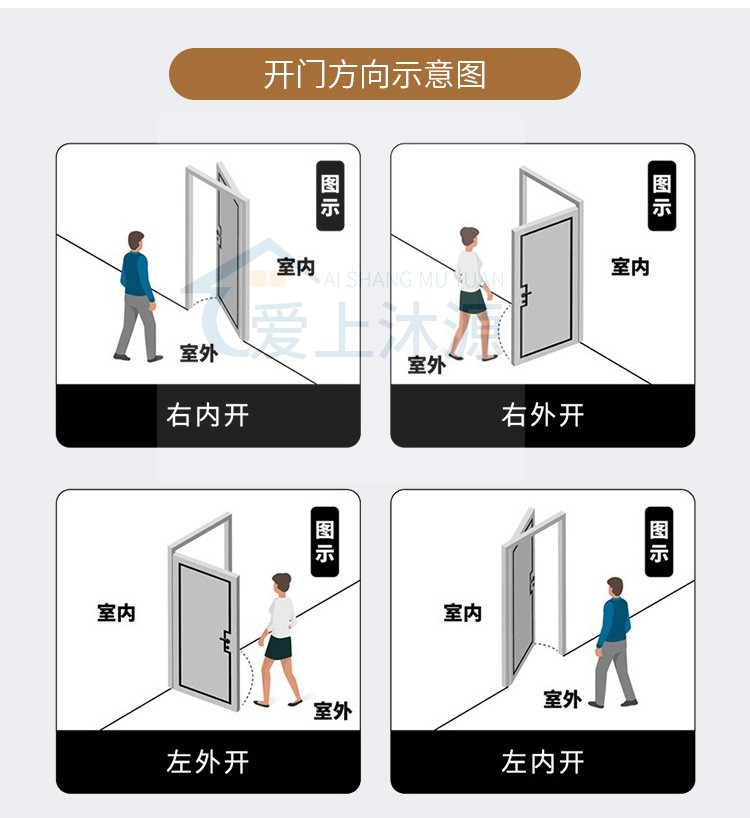 开门方向示意图

图示

室内

室外

右内开

图示

室内

室外

右外开

AI SHANG MU YUAN
爱上沐源

图示

室内

室外

左外开

图示

室内

室外

左内开