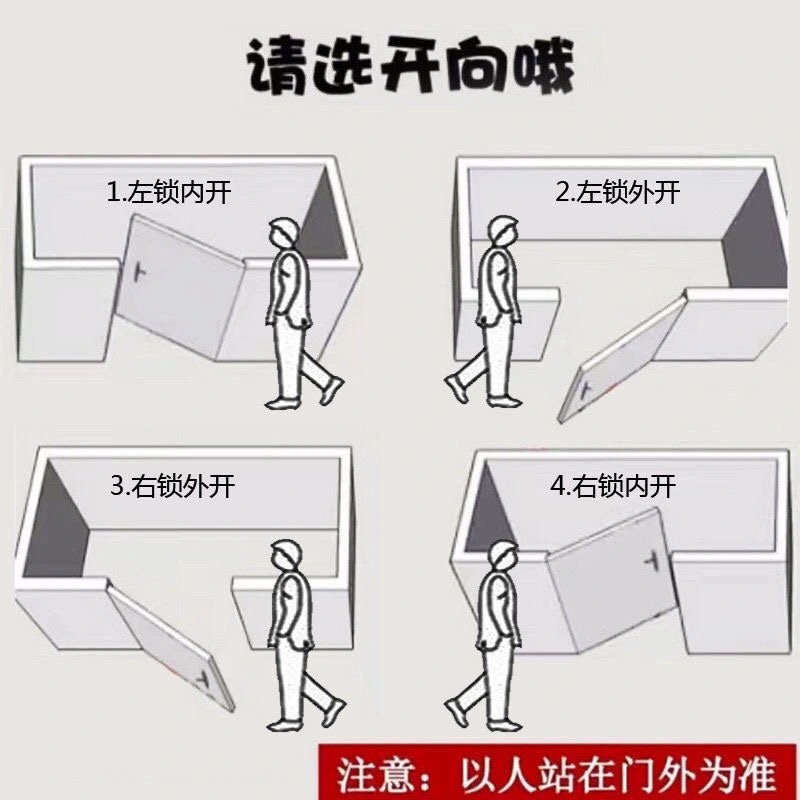 请选开向哦

1.左锁内开

2.左锁外开

3.右锁外开

4.右锁内开

注意：以人站在门外为准