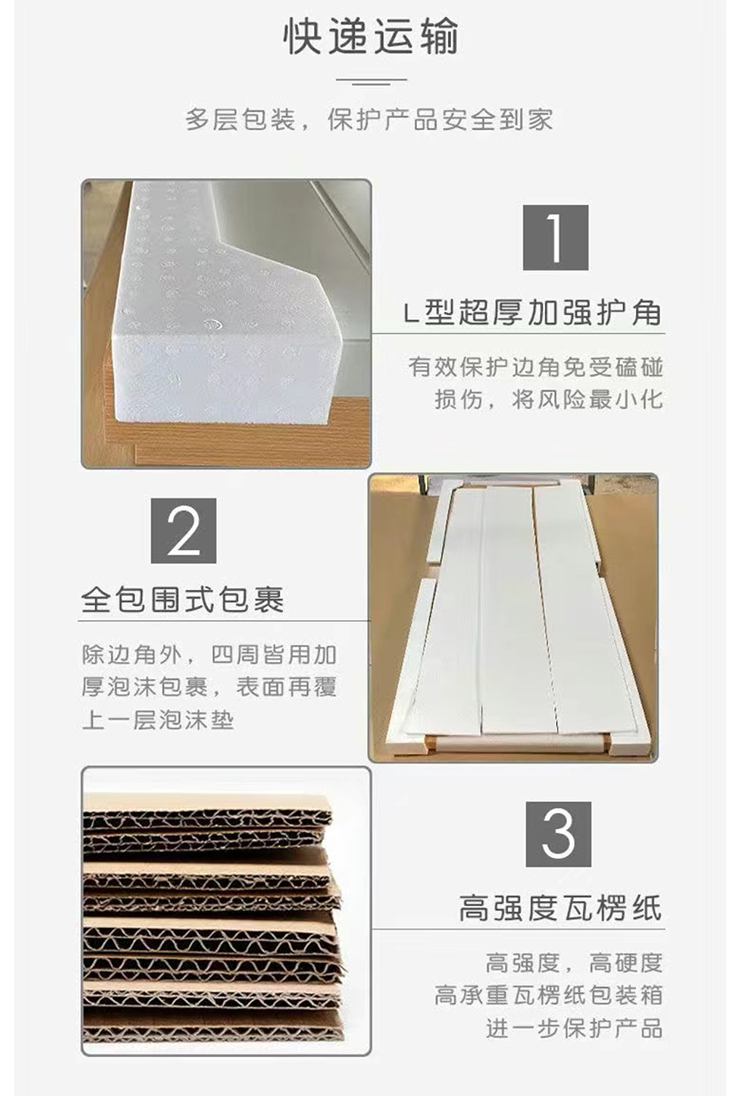 快递运输

多层包装，保护产品安全到家

1

L型超厚加强护角

有效保护边角免受磕碰损伤，将风险最小化

2

全包围式包裹

除边角外，四周皆用加厚泡沫包裹，表面再覆上一层泡沫垫

3

高强度瓦楞纸

高强度，高硬度
高承重瓦楞纸包装箱
进一步保护产品