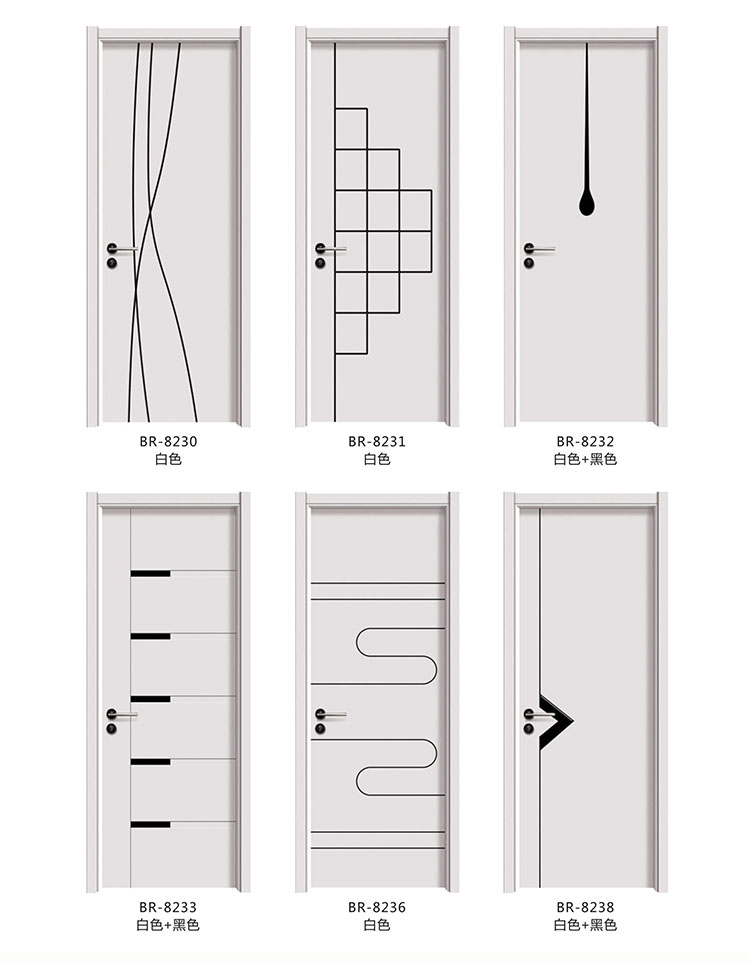 BR-8230
白色

BR-8231
白色

BR-8232
白色+黑色

BR-8233
白色+黑色

BR-8236
白色

BR-8238
白色+黑色