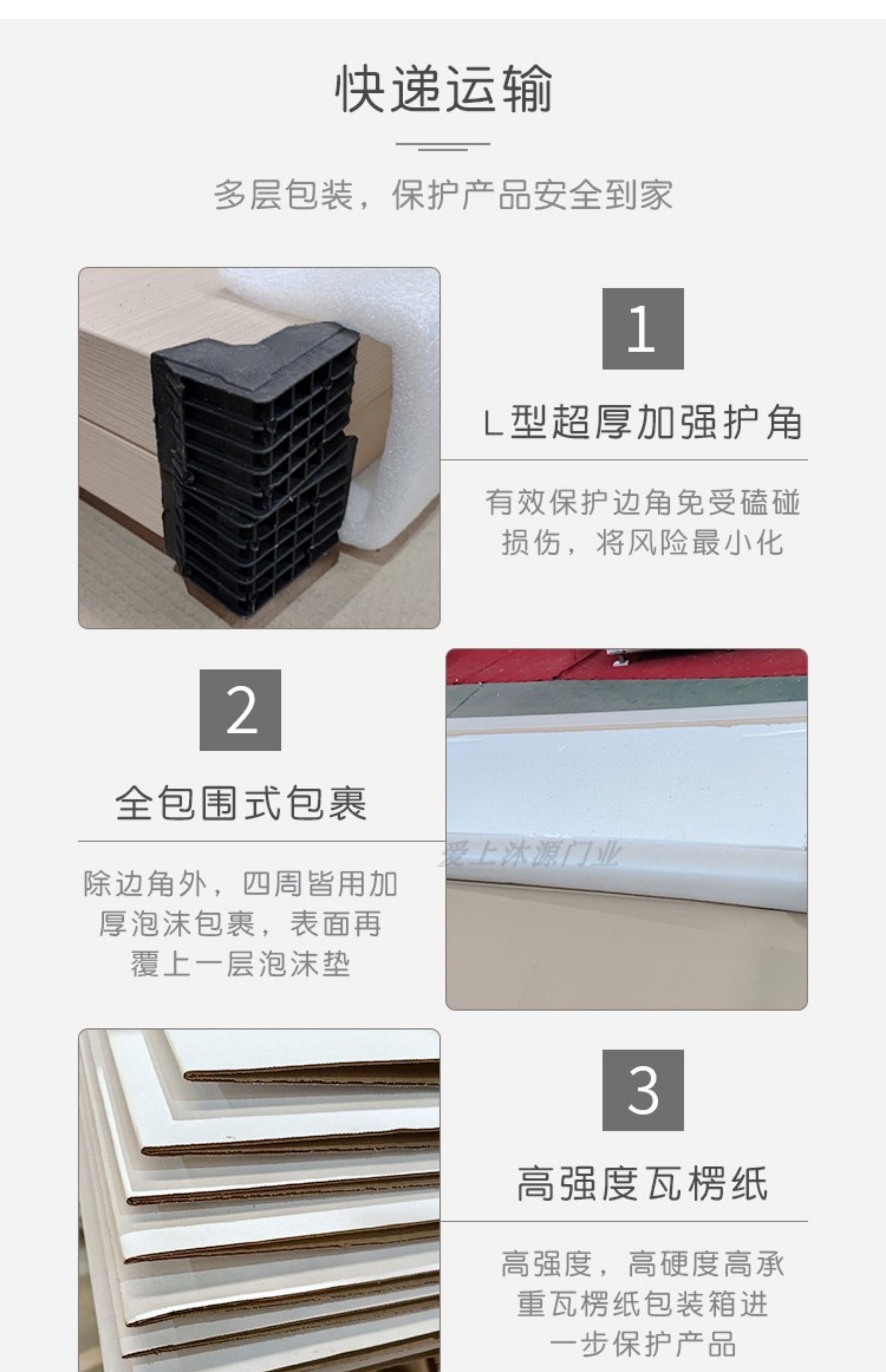 快递运输

多层包装，保护产品安全到家

1

L型超厚加强护角

有效保护边角免受磕碰损伤，将风险最小化

2

全包围式包裹

除边角外，四周皆用加厚泡沫包裹，表面再覆上一层泡沫垫

爱上沐源门业

3

高强度瓦楞纸

高强度，高硬度高承重瓦楞纸包装箱进一步保护产品