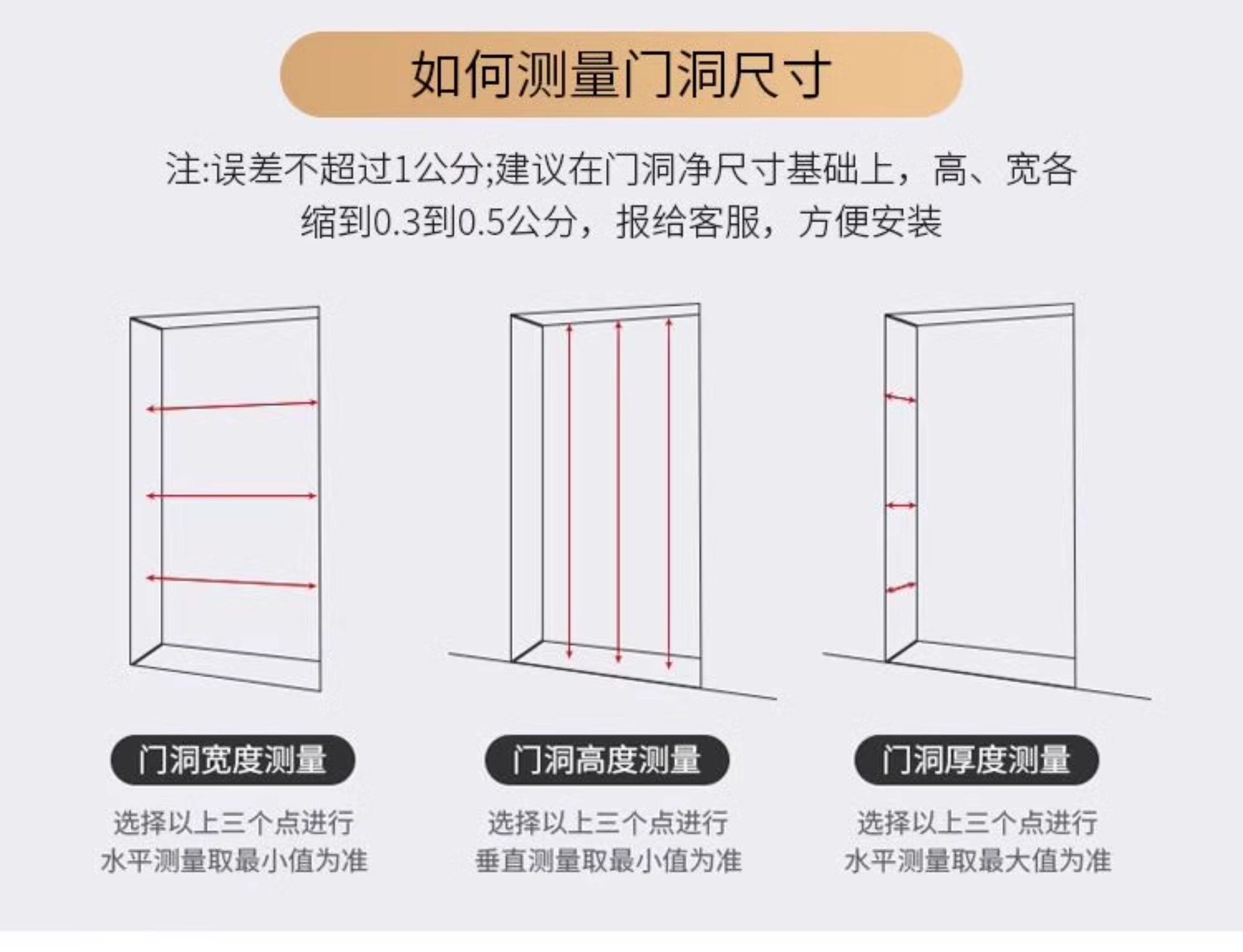 如何测量门洞尺寸

注:误差不超过1公分;建议在门洞净尺寸基础上，高、宽各缩到0.3到0.5公分，报给客服，方便安装

门洞宽度测量

选择以上三个点进行水平测量取最小值为准

门洞高度测量

选择以上三个点进行垂直测量取最小值为准

门洞厚度测量

选择以上三个点进行水平测量取最大值为准