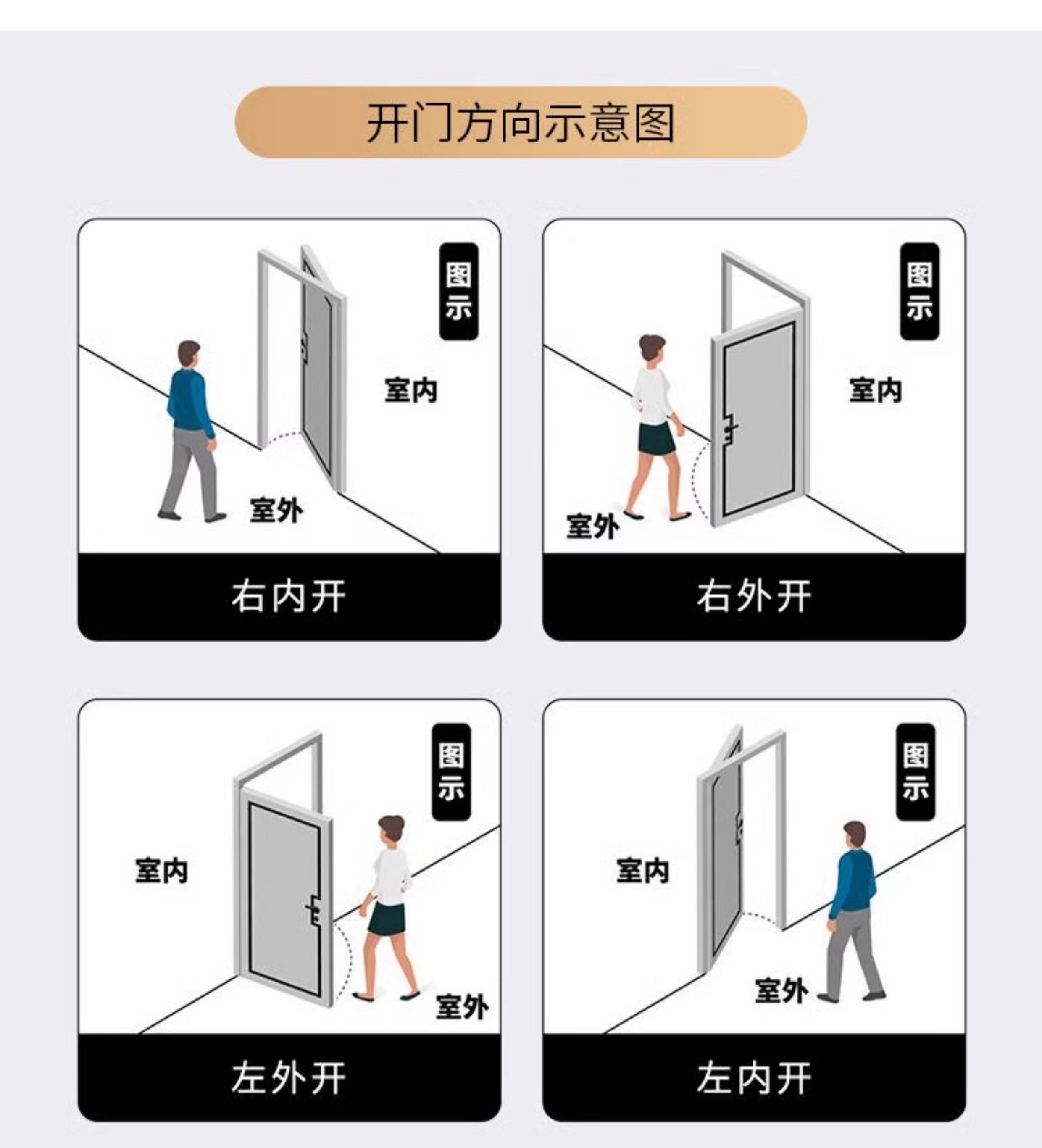 开门方向示意图

图示
室内
室外
右内开

图示
室内
室外
右外开

图示
室内
室外
左外开

图示
室内
室外
左内开