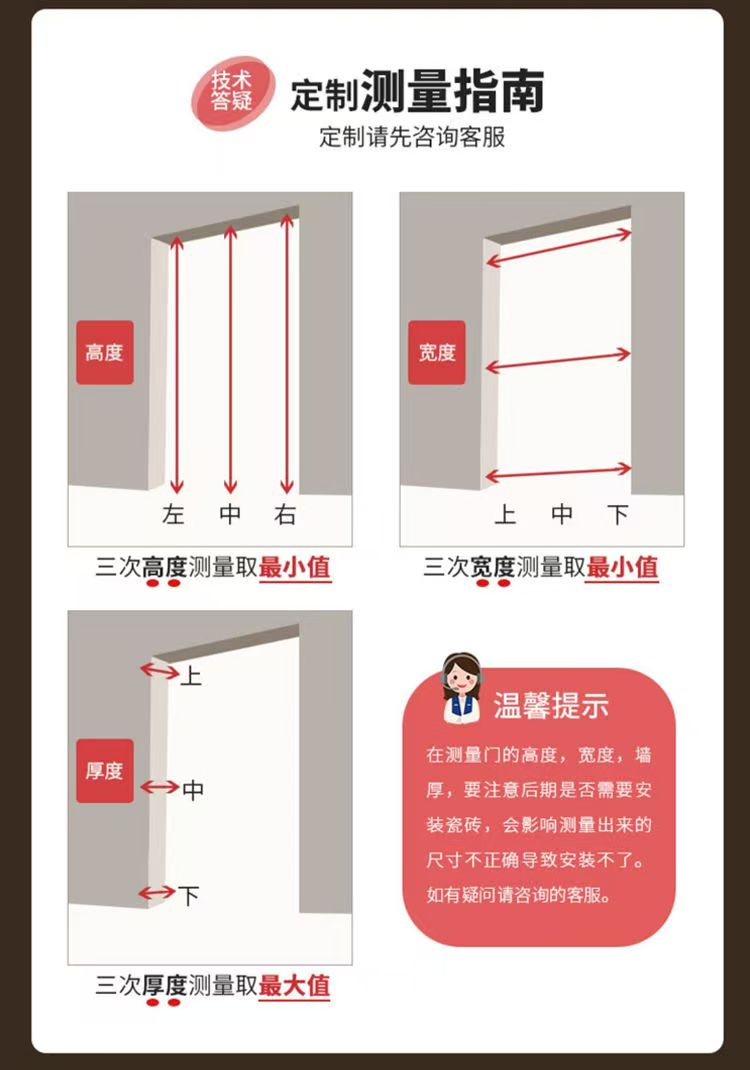 技术答疑

定制测量指南

定制请先咨询客服

高度

左 中 右

三次高度测量取最小值

宽度

上 中 下

三次宽度测量取最小值

厚度

上

中

下

三次厚度测量取最大值

温馨提示

在测量门的高度，宽度，墙厚，要注意后期是否需要安装瓷砖，会影响测量出来的尺寸不正确导致安装不了。如有疑问请咨询的客服。