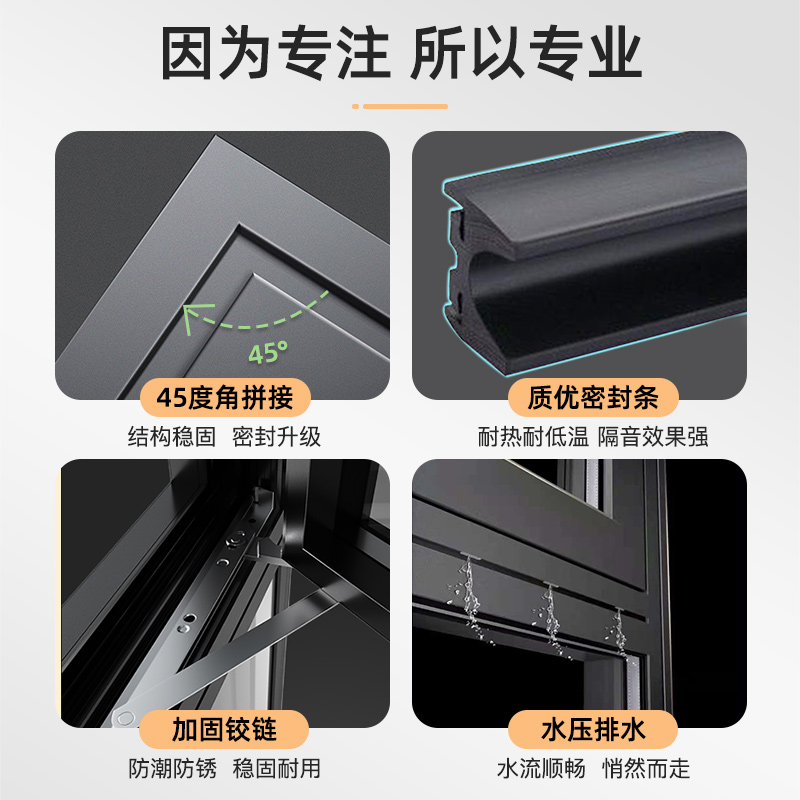 因为专注 所以专业

45°

45度角拼接
结构稳固 密封升级

质优密封条
耐热耐低温 隔音效果强

加固铰链
防潮防锈 稳固耐用

水压排水
水流顺畅 悄然而走