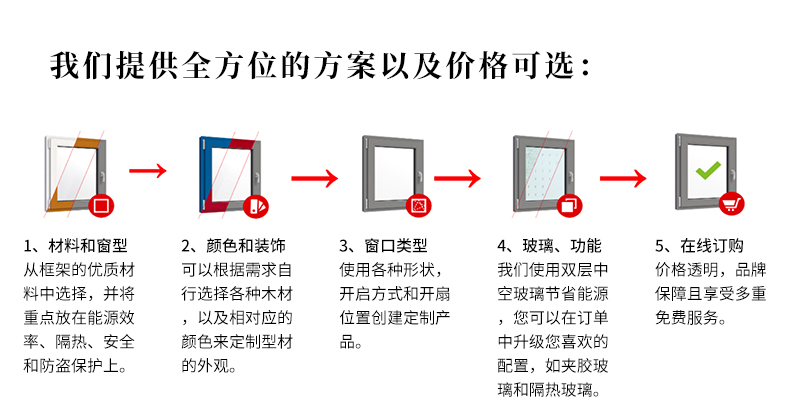 我们提供全方位的方案以及价格可选：

1、材料和窗型
从框架的优质材料中选择，并将重点放在能源效率、隔热、安全和防盗保护上。

2、颜色和装饰
可以根据需求自行选择各种木材，以及相对应的颜色来定制型材的外观。

3、窗口类型
使用各种形状，开启方式和开扇位置创建定制产品。

4、玻璃、功能
我们使用双层中空玻璃节省能源，您可以在订单中升级您喜欢的配置，如夹胶玻璃和隔热玻璃。

5、在线订购
价格透明，品牌保障且享受多重免费服务。