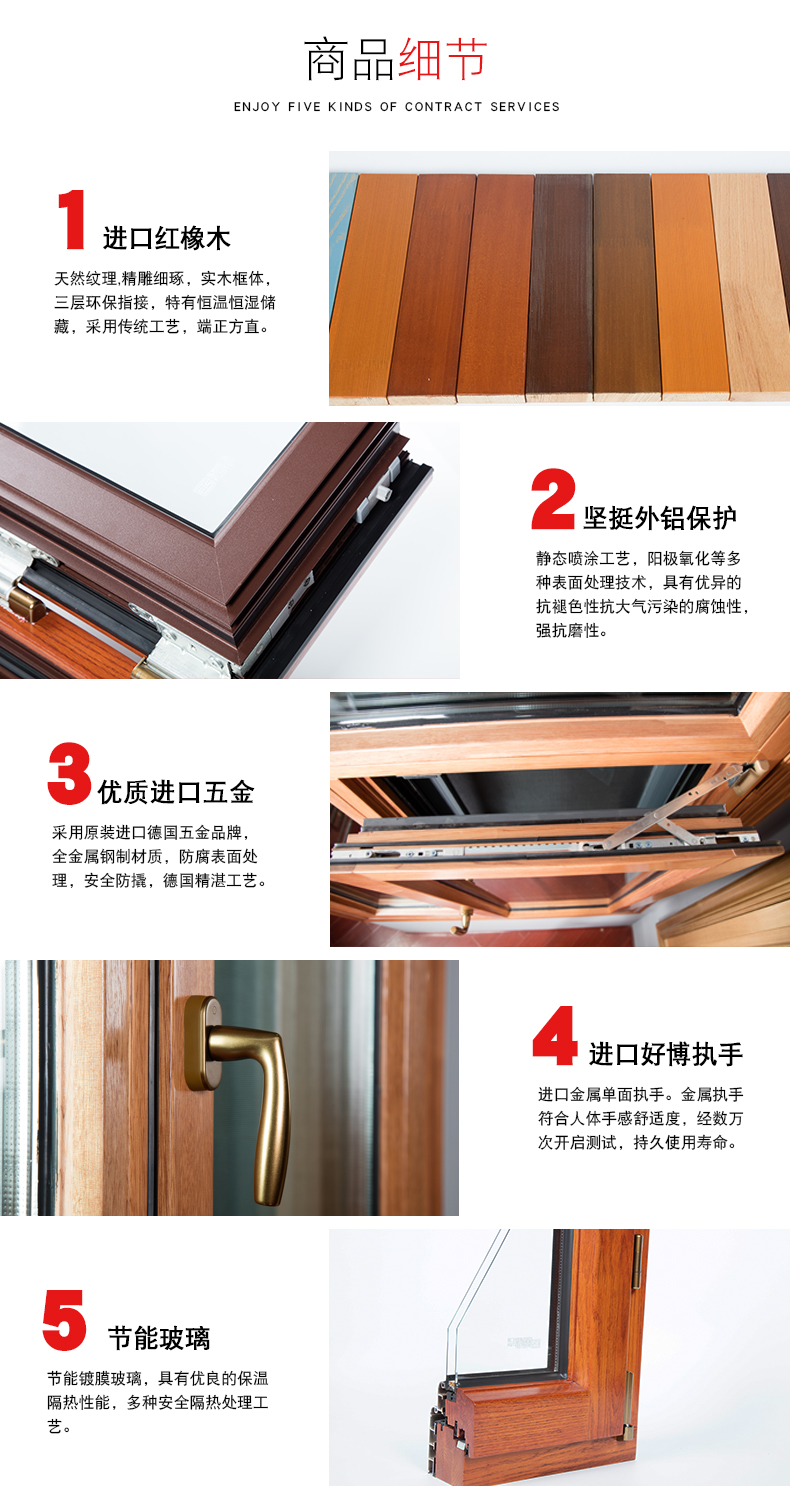 商品细节

ENJOY FIVE KINDS OF CONTRACT SERVICES

1 进口红橡木

天然纹理,精雕细琢，实木框体，三层环保指接，特有恒温恒湿储藏，采用传统工艺，端正方直。

2 坚挺外铝保护

静态喷涂工艺，阳极氧化等多种表面处理技术，具有优异的抗褪色性抗大气污染的腐蚀性，强抗磨性。

3 优质进口五金

采用原装进口德国五金品牌，全金属钢制材质，防腐表面处理，安全防撬，德国精湛工艺。

4 进口好博执手

进口金属单面执手。金属执手符合人体手感舒适度，经数万次开启测试，持久使用寿命。

5 节能玻璃

节能镀膜玻璃，具有优良的保温隔热性能，多种安全隔热处理工艺。