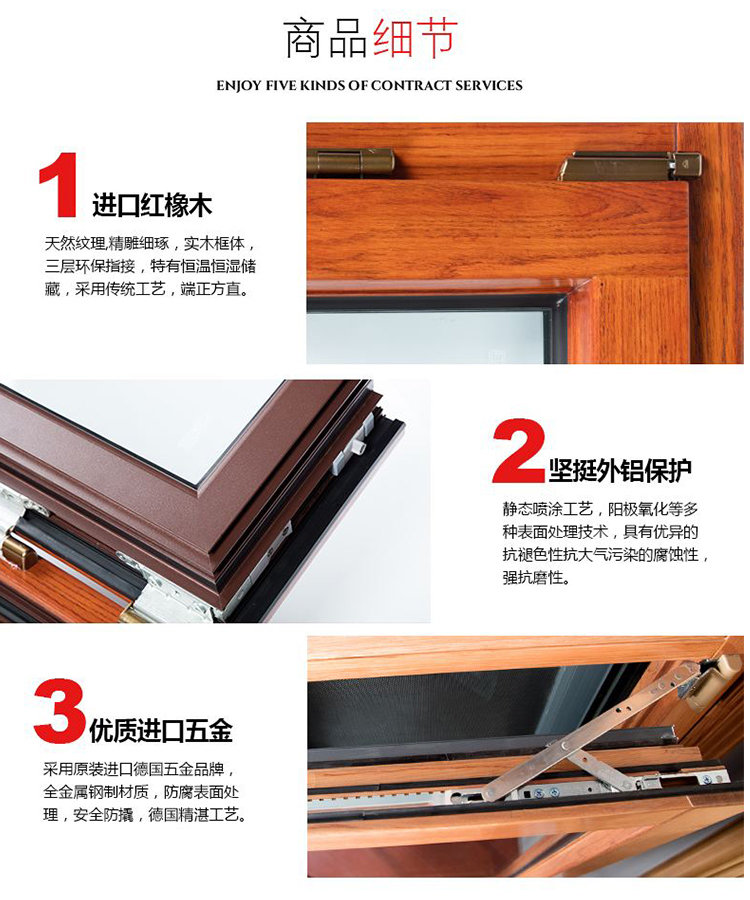 商品细节

ENJOY FIVE KINDS OF CONTRACT SERVICES

1 进口红橡木

天然纹理,精雕细琢，实木框体，三层环保指接，特有恒温恒湿储藏，采用传统工艺，端正方直。

2 坚挺外铝保护

静态喷涂工艺，阳极氧化等多种表面处理技术，具有优异的抗褪色性抗大气污染的腐蚀性，强抗磨性。

3 优质进口五金

采用原装进口德国五金品牌，全金属钢制材质，防腐表面处理，安全防撬，德国精湛工艺。