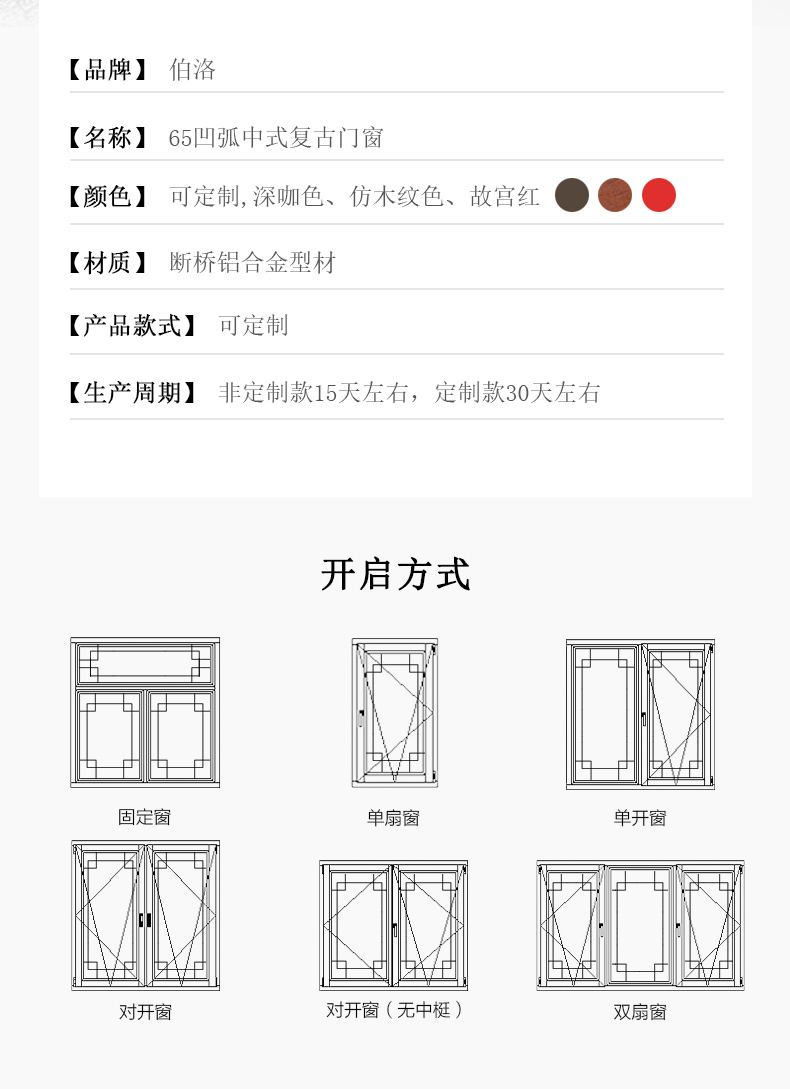 【品牌】 伯洛

【名称】 65凹弧中式复古门窗

【颜色】 可定制,深咖色、仿木纹色、故宫红

【材质】 断桥铝合金型材

【产品款式】 可定制

【生产周期】 非定制款15天左右，定制款30天左右

开启方式

固定窗

单扇窗

单开窗

对开窗

对开窗（无中梃）

双扇窗