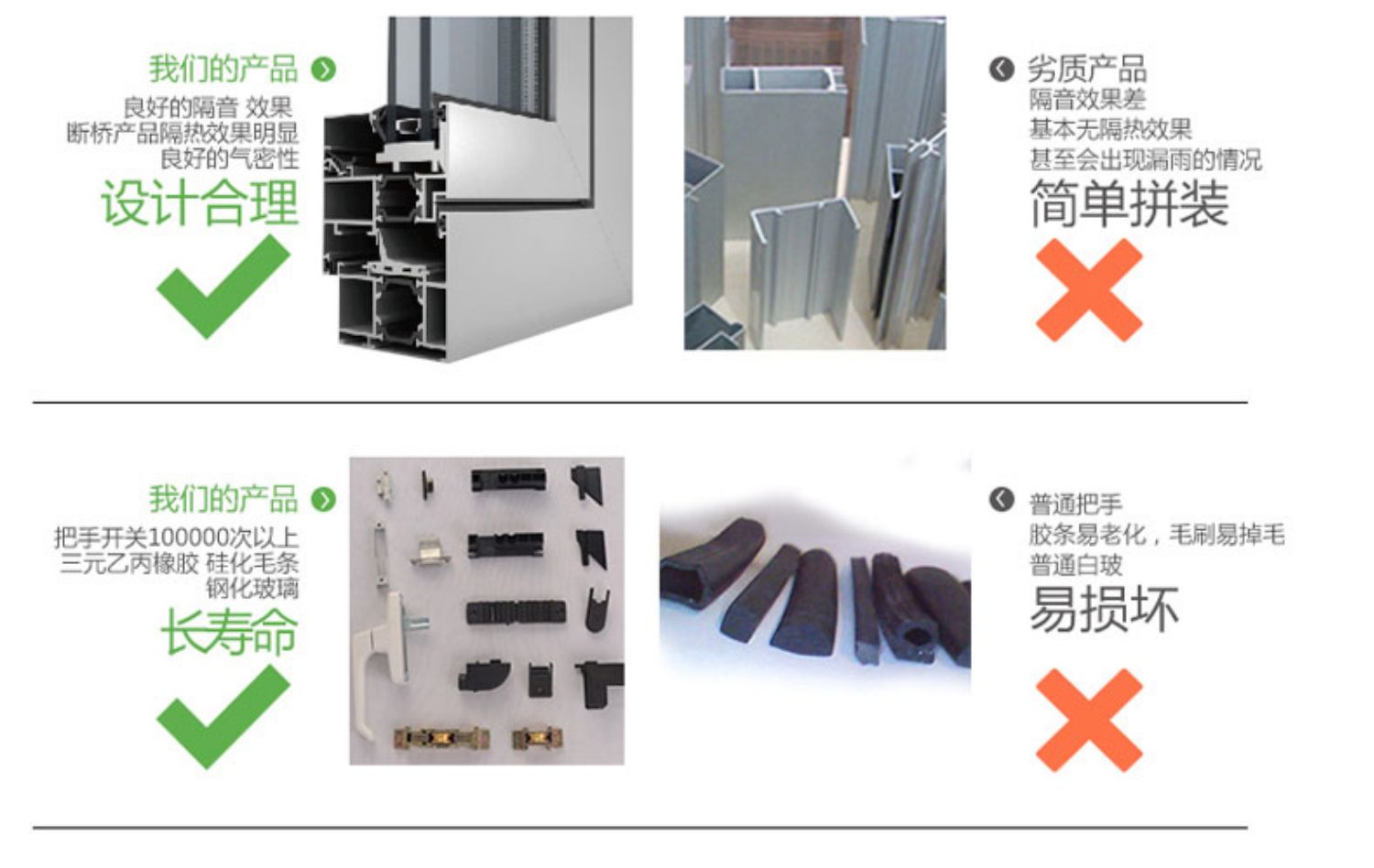 我们的产品
良好的隔音 效果
断桥产品隔热效果明显
良好的气密性
设计合理

劣质产品
隔音效果差
基本无隔热效果
甚至会出现漏雨的情况
简单拼装

我们的产品
把手开关100000次以上
三元乙丙橡胶 硅化毛条
钢化玻璃
长寿命

普通把手
胶条易老化，毛刷易掉毛
普通白玻
易损坏