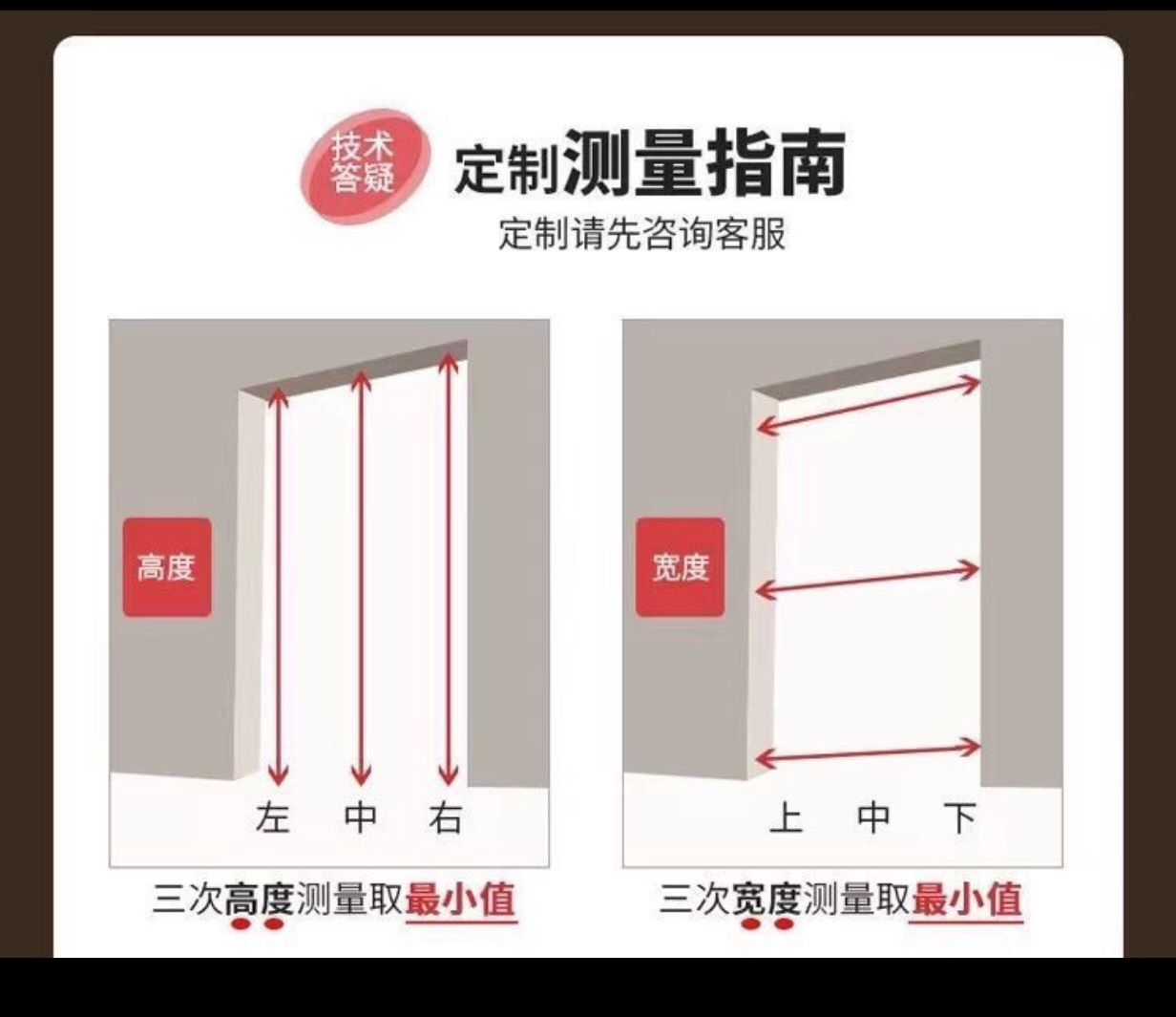 技术答疑 定制测量指南
定制请先咨询客服

高度
左 中 右
三次高度测量取最小值

宽度
上 中 下
三次宽度测量取最小值