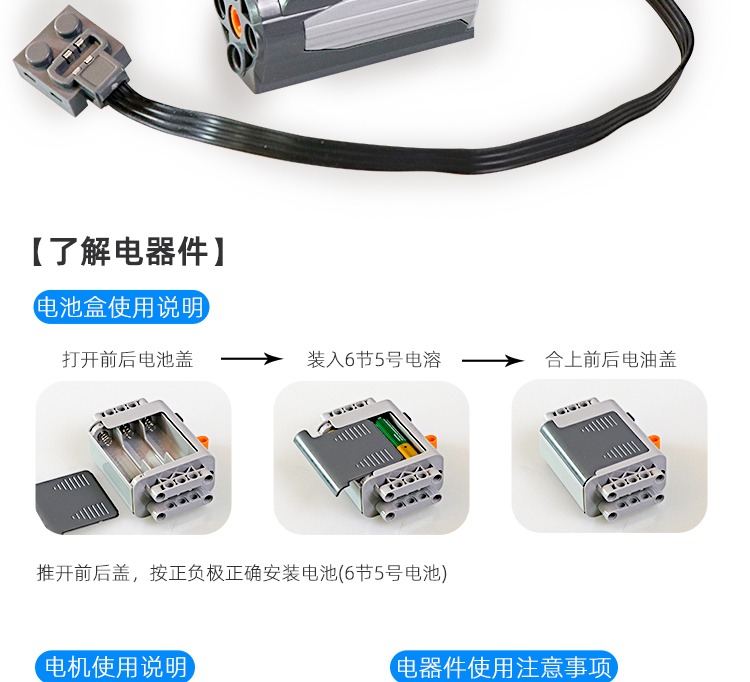 【了解电器件】

电池盒使用说明

打开前后电池盖 → 装入6节5号电溶 → 合上前后电油盖

推开前后盖，按正负极正确安装电池(6节5号电池)

电机使用说明

电器件使用注意事项