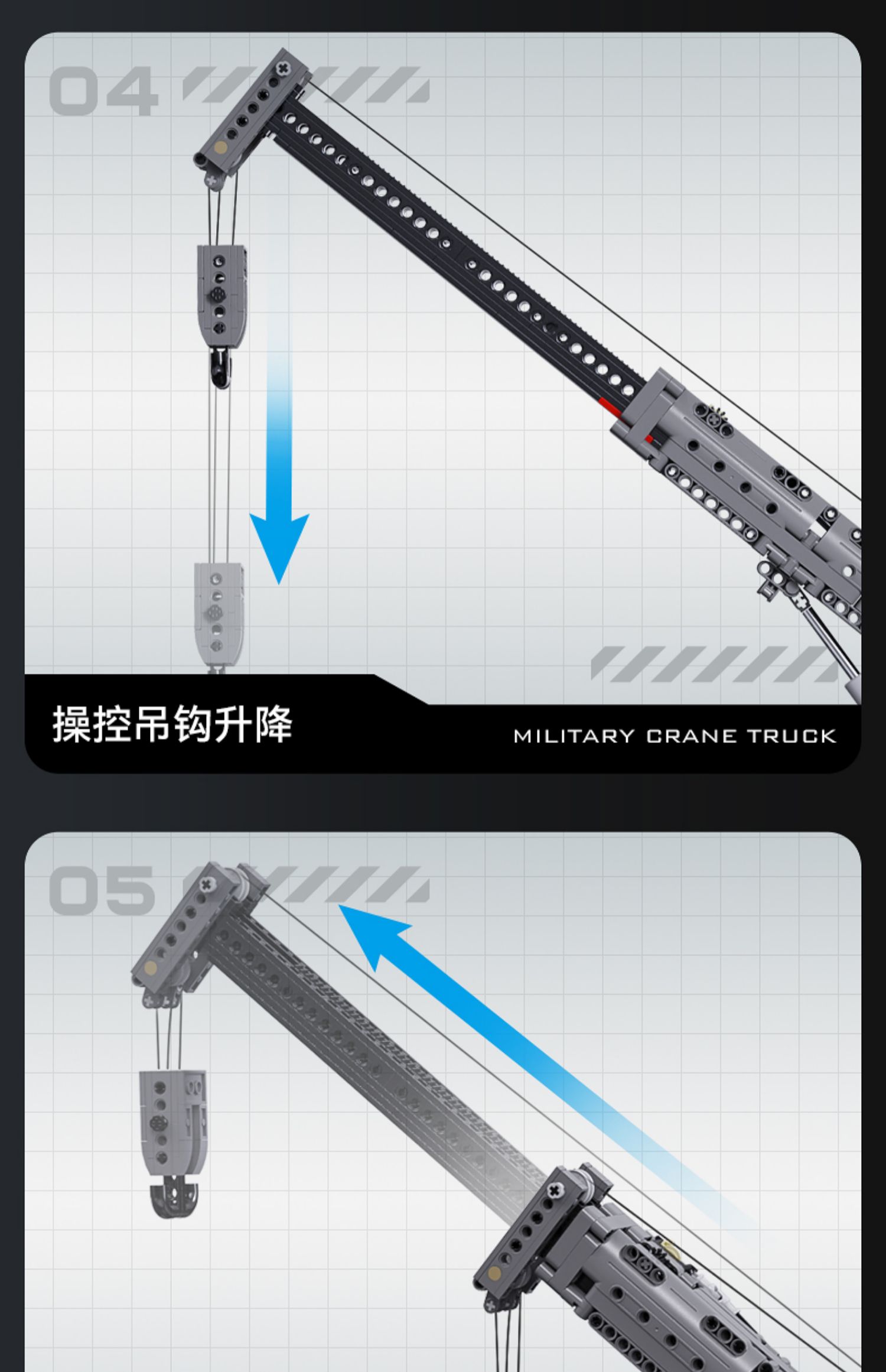 04

操控吊钩升降

MILITARY CRANE TRUCK

05