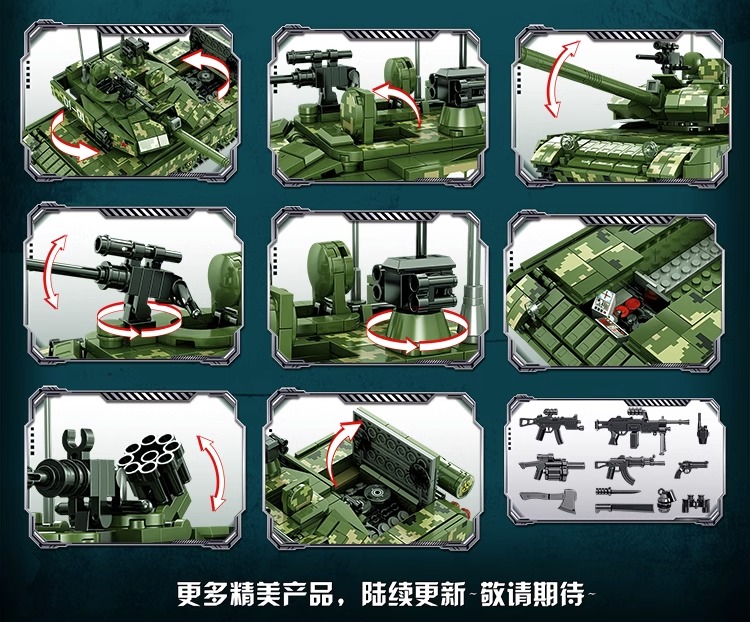 更多精美产品，陆续更新~敬请期待~