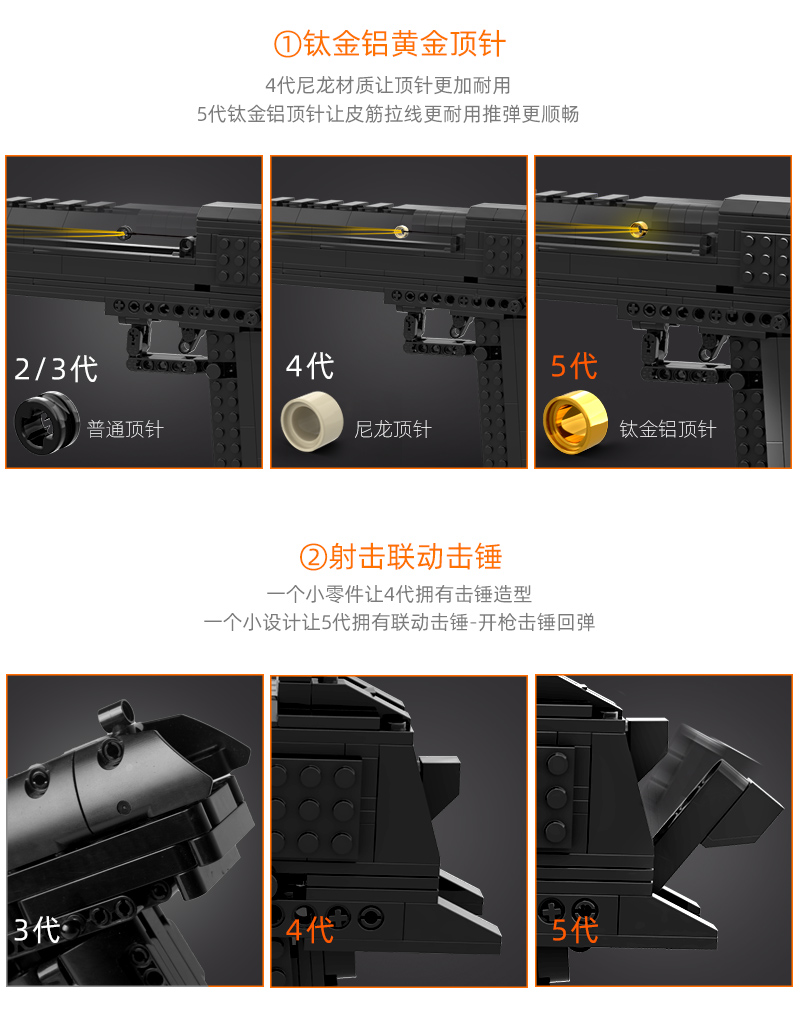 ①钛金铝黄金顶针

4代尼龙材质让顶针更加耐用
5代钛金铝顶针让皮筋拉线更耐用推弹更顺畅

2/3代
普通顶针

4代
尼龙顶针

5代
钛金铝顶针

②射击联动击锤

一个小零件让4代拥有击锤造型
一个小设计让5代拥有联动击锤-开枪击锤回弹

3代

4代

5代