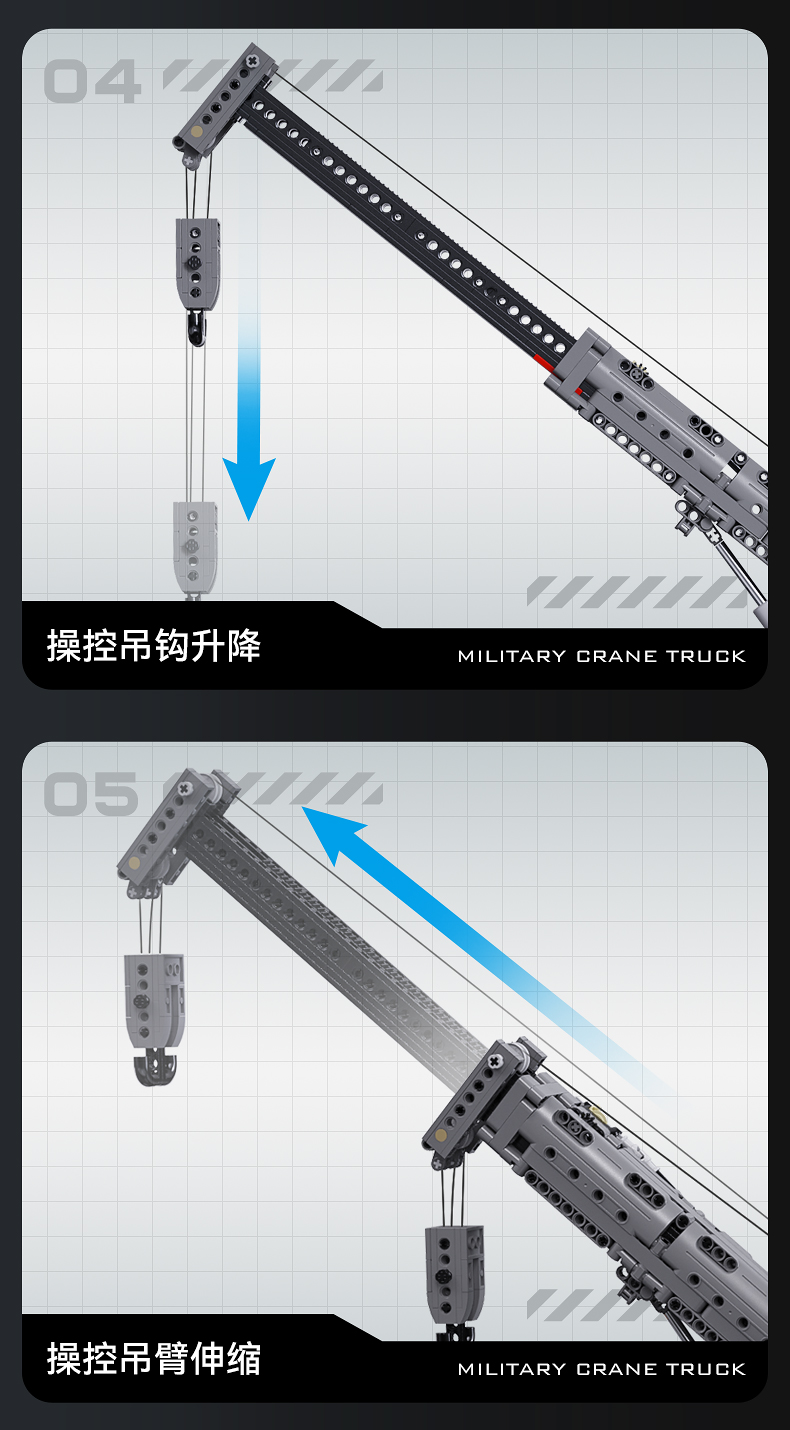 04

操控吊钩升降

MILITARY CRANE TRUCK

05

操控吊臂伸缩

MILITARY CRANE TRUCK