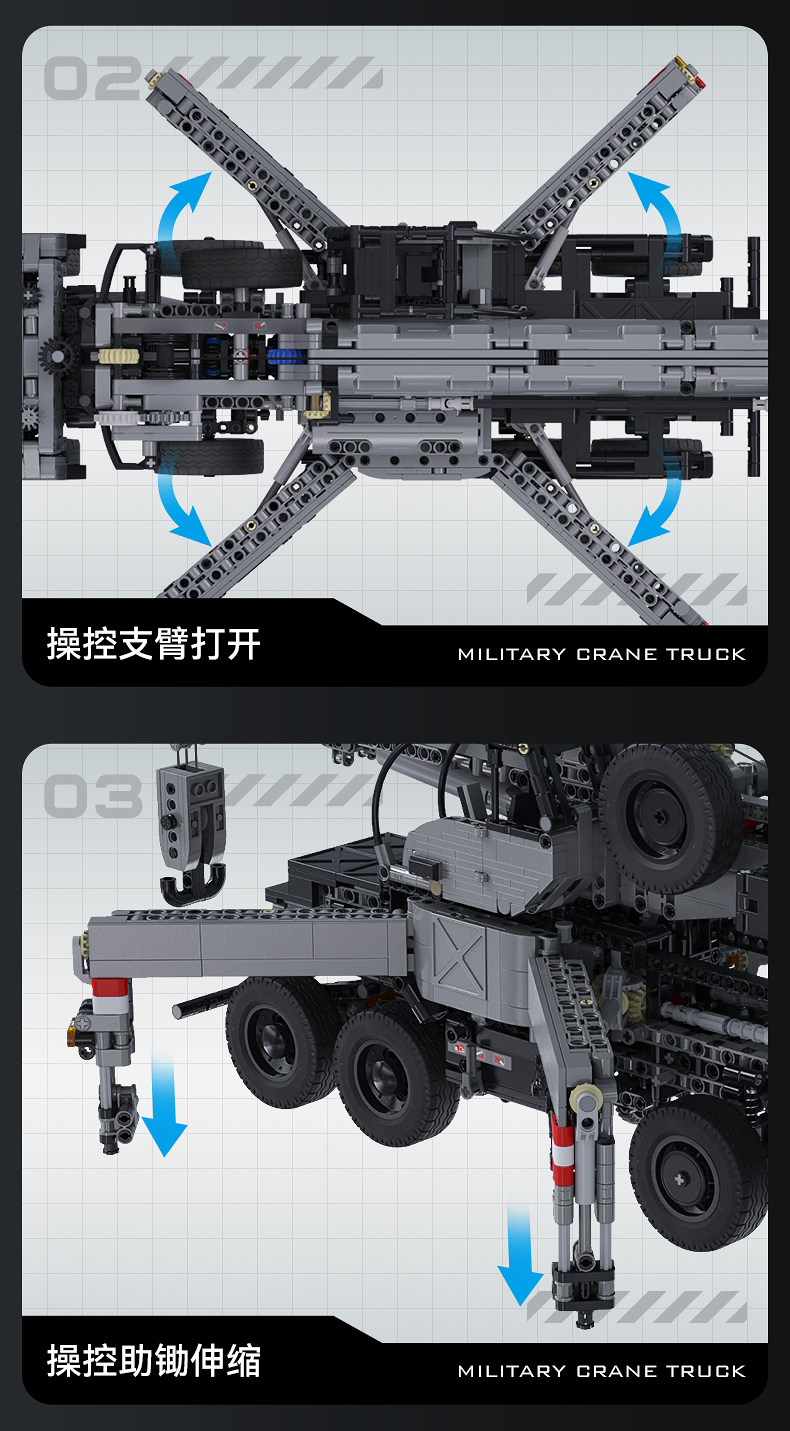 02

操控支臂打开

MILITARY CRANE TRUCK

03

操控助锄伸缩

MILITARY CRANE TRUCK