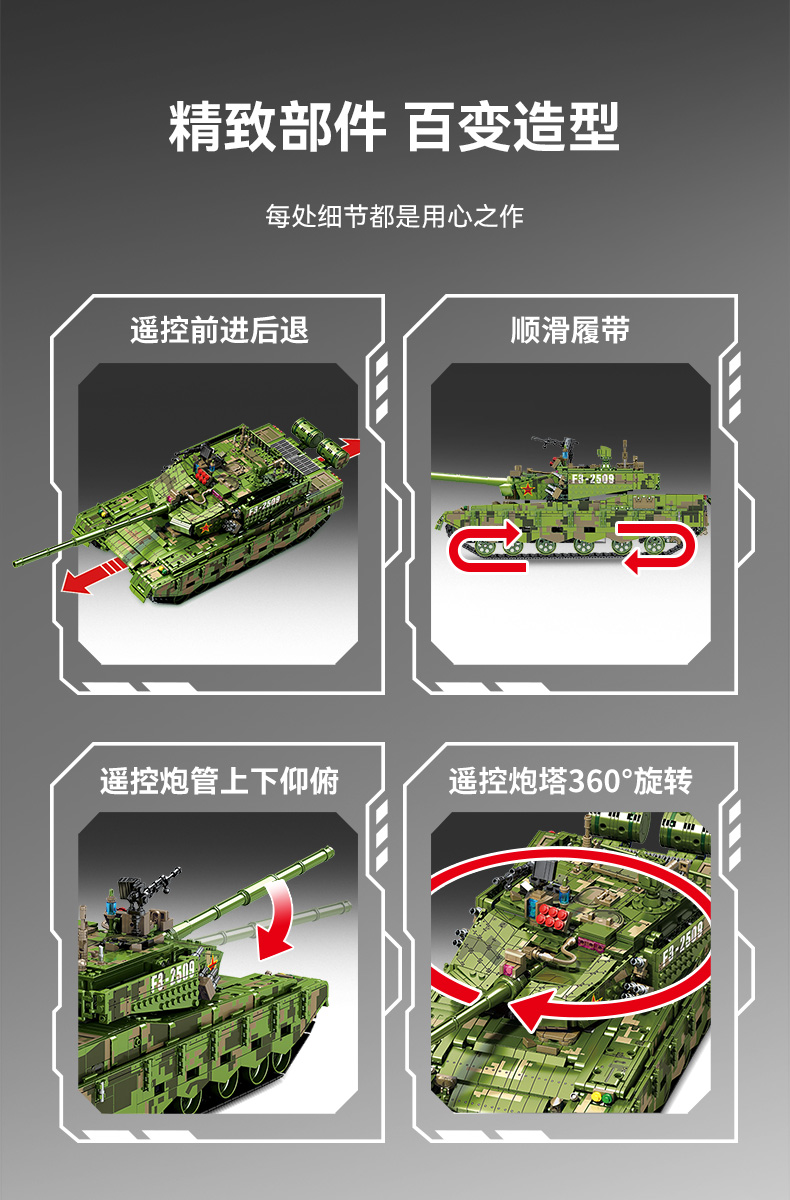 精致部件 百变造型

每处细节都是用心之作

遥控前进后退

F3-2509

顺滑履带

F3-2509

遥控炮管上下仰俯

F3-2509

遥控炮塔360°旋转

F3-2509