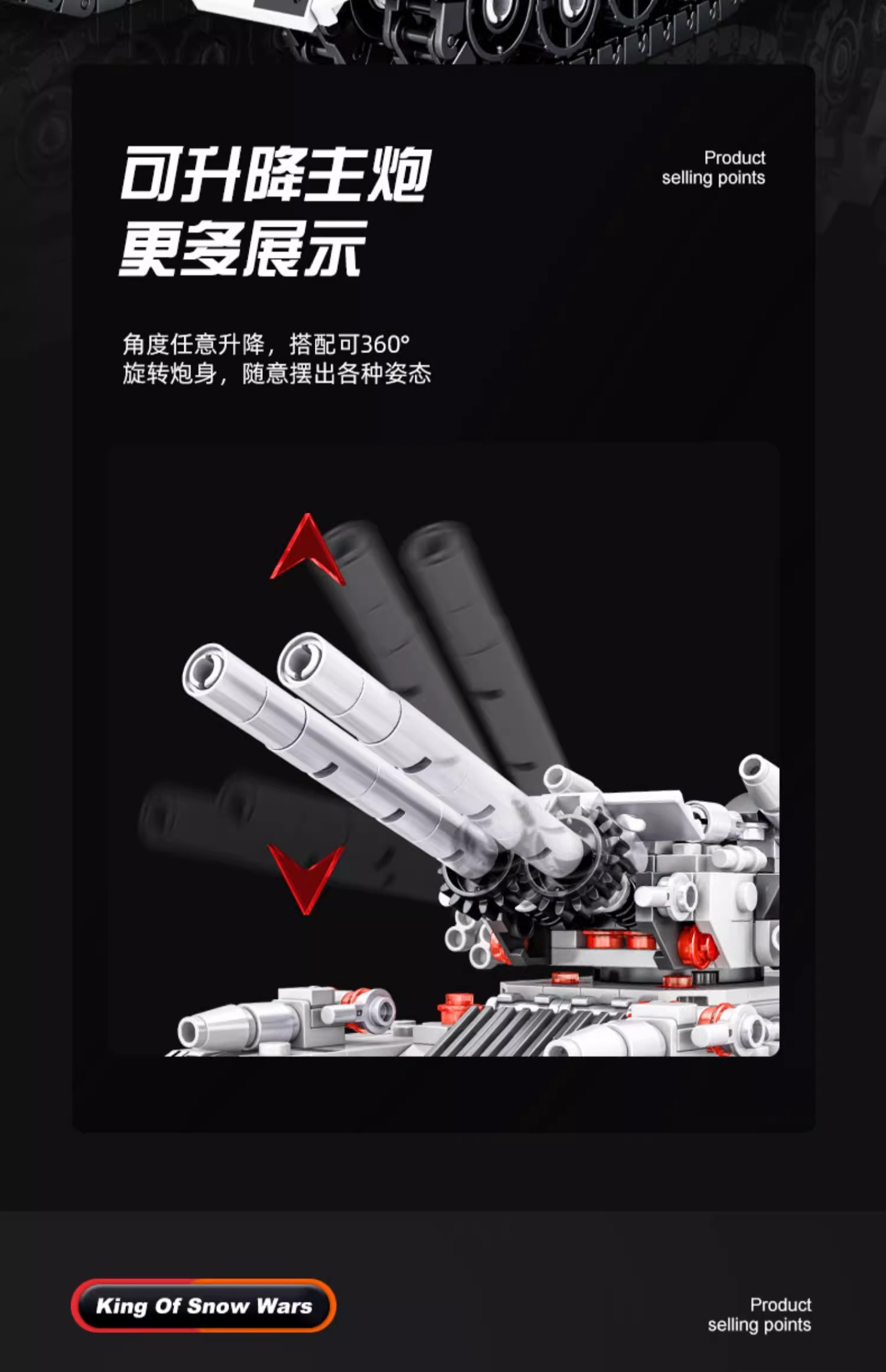 可升降主炮
更多展示

Product
selling points

角度任意升降，搭配可360°
旋转炮身，随意摆出各种姿态

King Of Snow Wars

Product
selling points