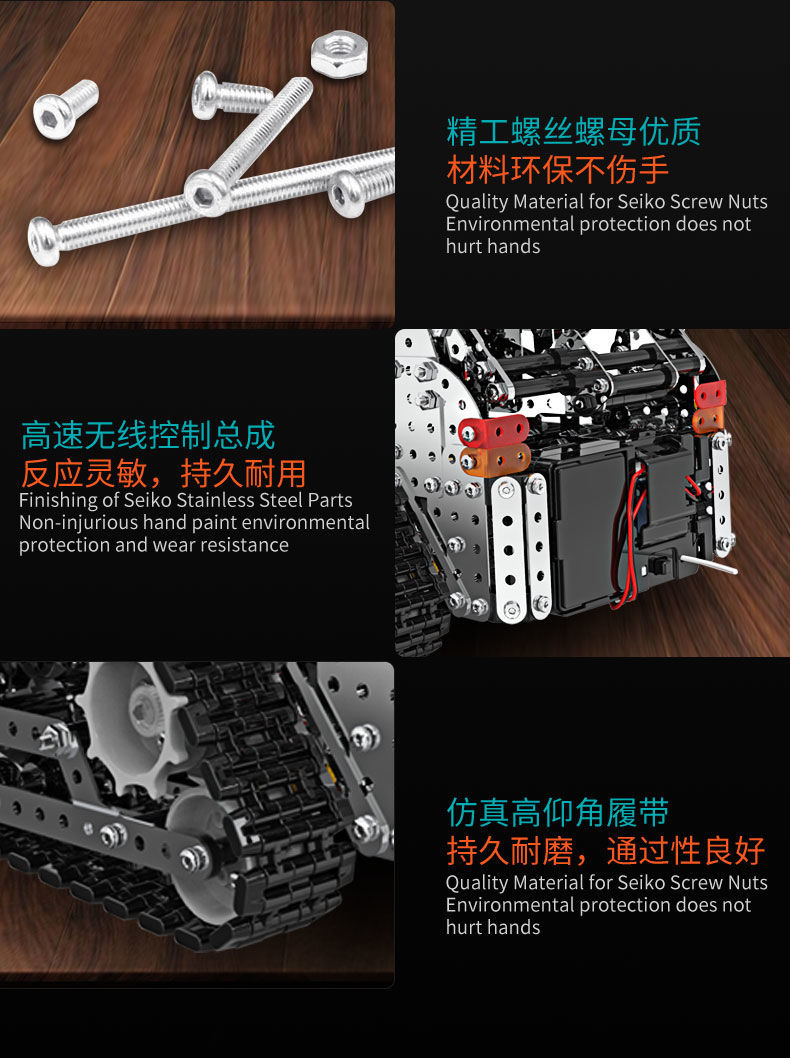 精工螺丝螺母优质
材料环保不伤手
Quality Material for Seiko Screw Nuts Environmental protection does not hurt hands

高速无线控制总成
反应灵敏，持久耐用
Finishing of Seiko Stainless Steel Parts Non-injurious hand paint environmental protection and wear resistance

仿真高仰角履带
持久耐磨，通过性良好
Quality Material for Seiko Screw Nuts Environmental protection does not hurt hands