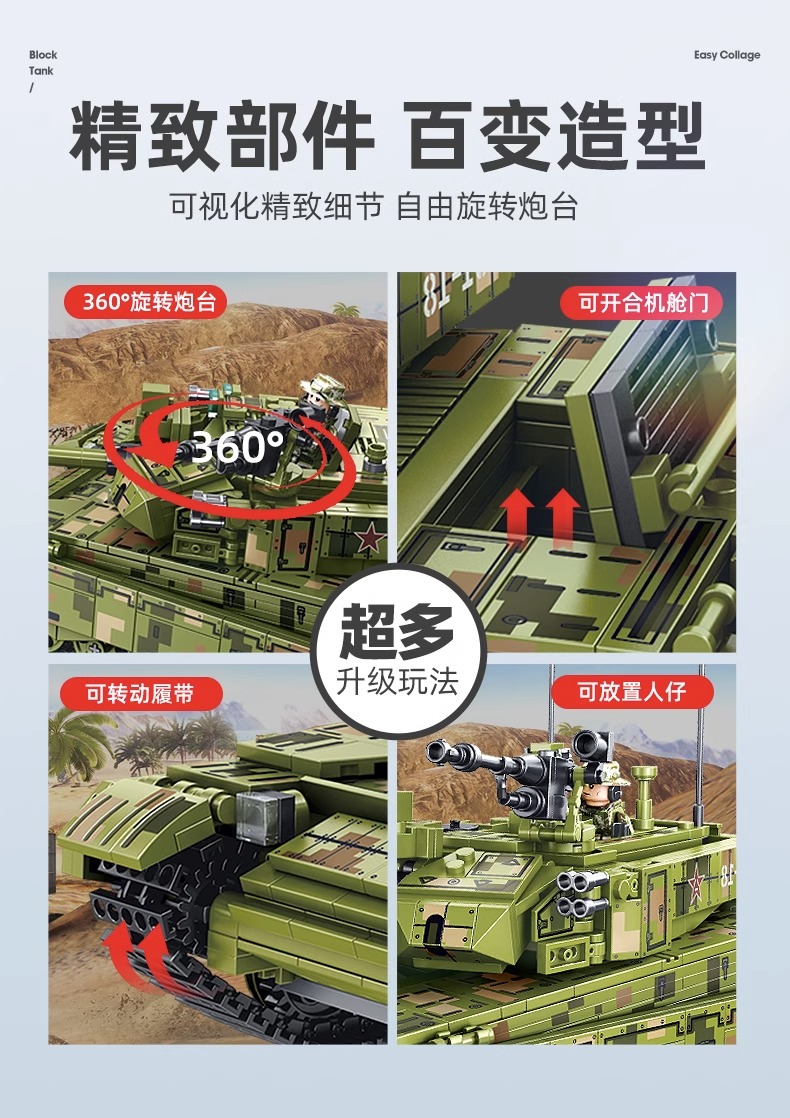 Block
Tank
/

Easy Collage

精致部件 百变造型

可视化精致细节 自由旋转炮台

360°旋转炮台

360°

可开合机舱门

超多
升级玩法

可转动履带

可放置人仔