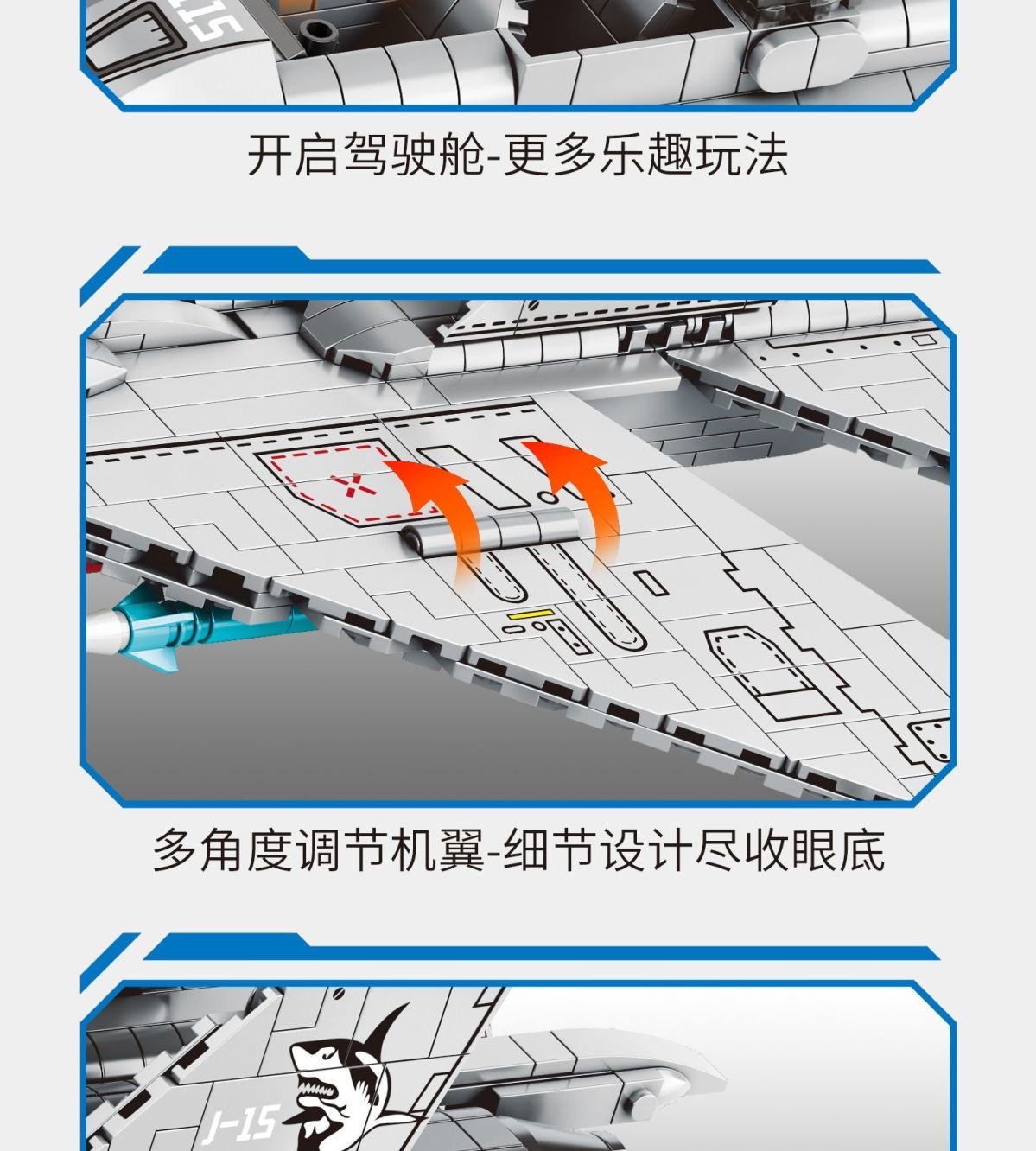 15

开启驾驶舱-更多乐趣玩法

多角度调节机翼-细节设计尽收眼底

J-15