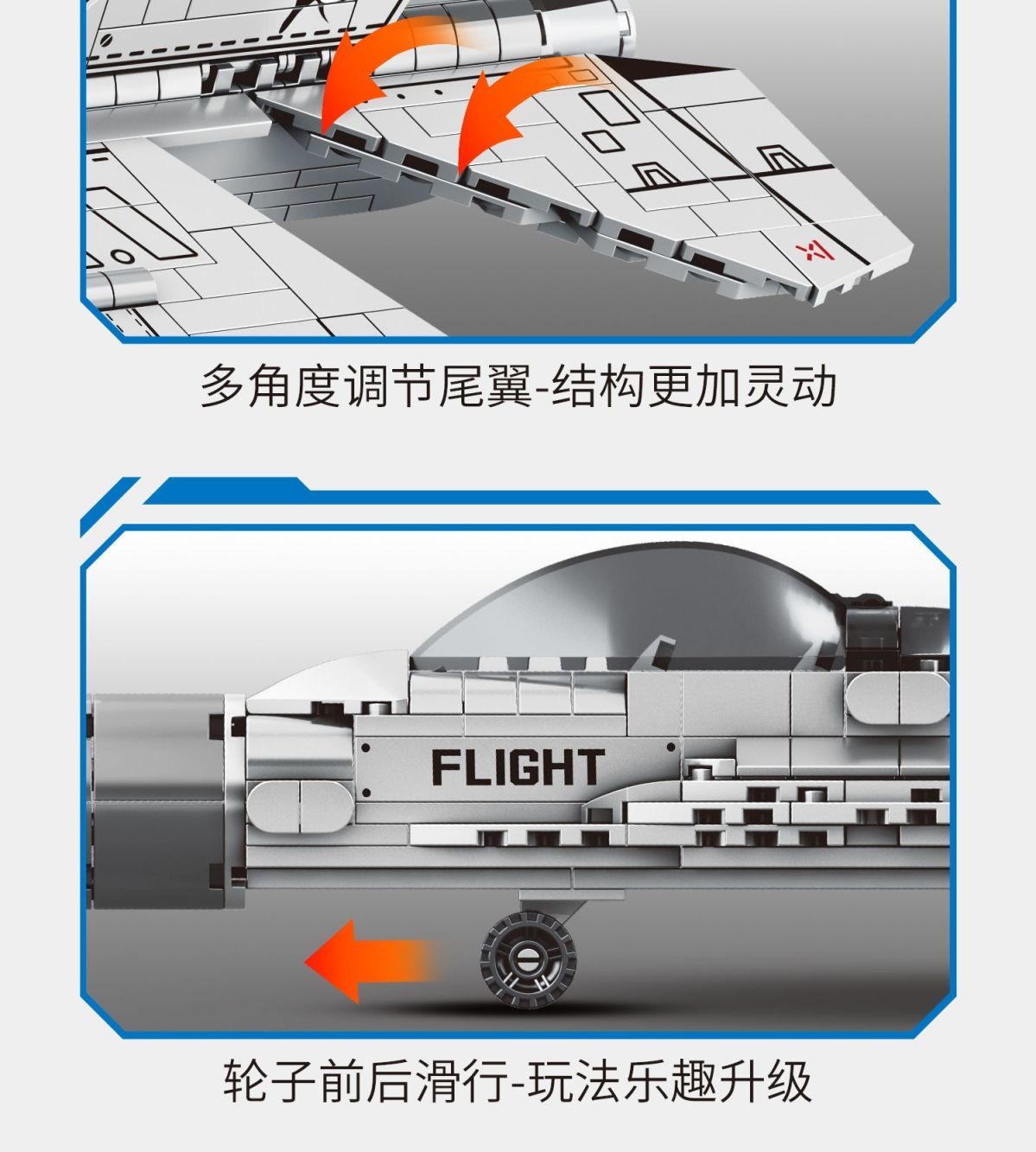 多角度调节尾翼-结构更加灵动

FLIGHT

轮子前后滑行-玩法乐趣升级