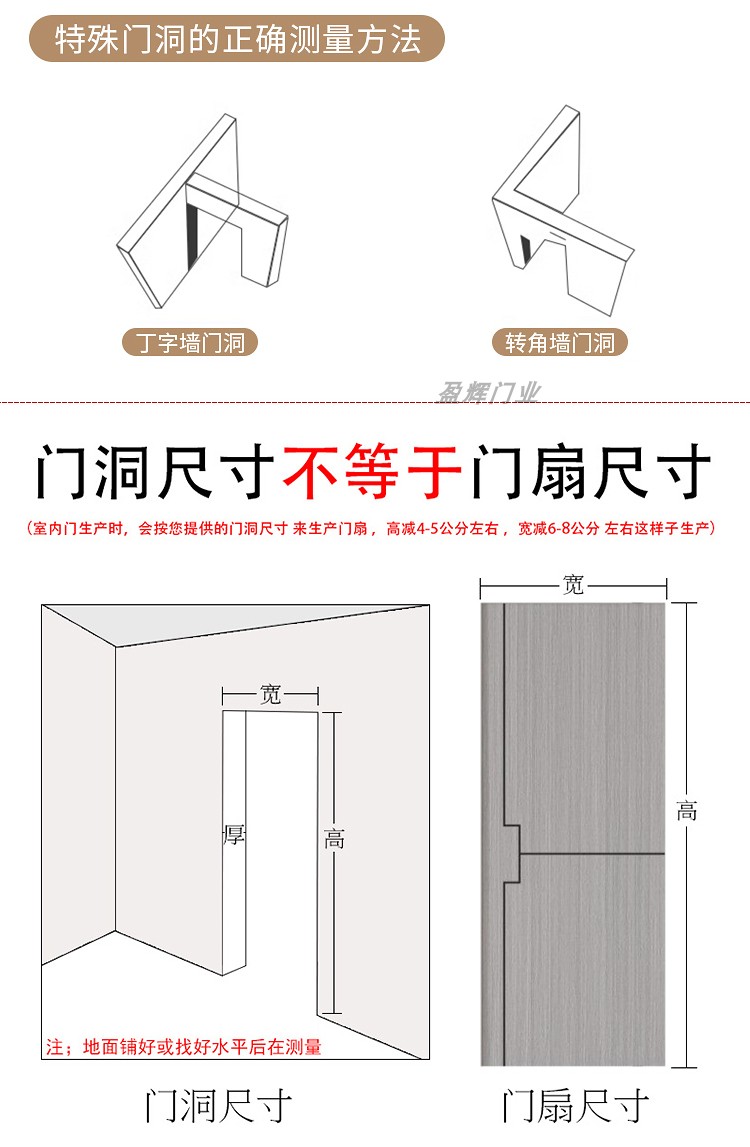 特殊门洞的正确测量方法

丁字墙门洞

转角墙门洞

盈辉门业

门洞尺寸不等于门扇尺寸

（室内门生产时，会按您提供的门洞尺寸 来生产门扇，高减4-5公分左右，宽减6-8公分 左右这样子生产）

宽

厚

高

注；地面铺好或找好水平后在测量

门洞尺寸

宽

高

门扇尺寸