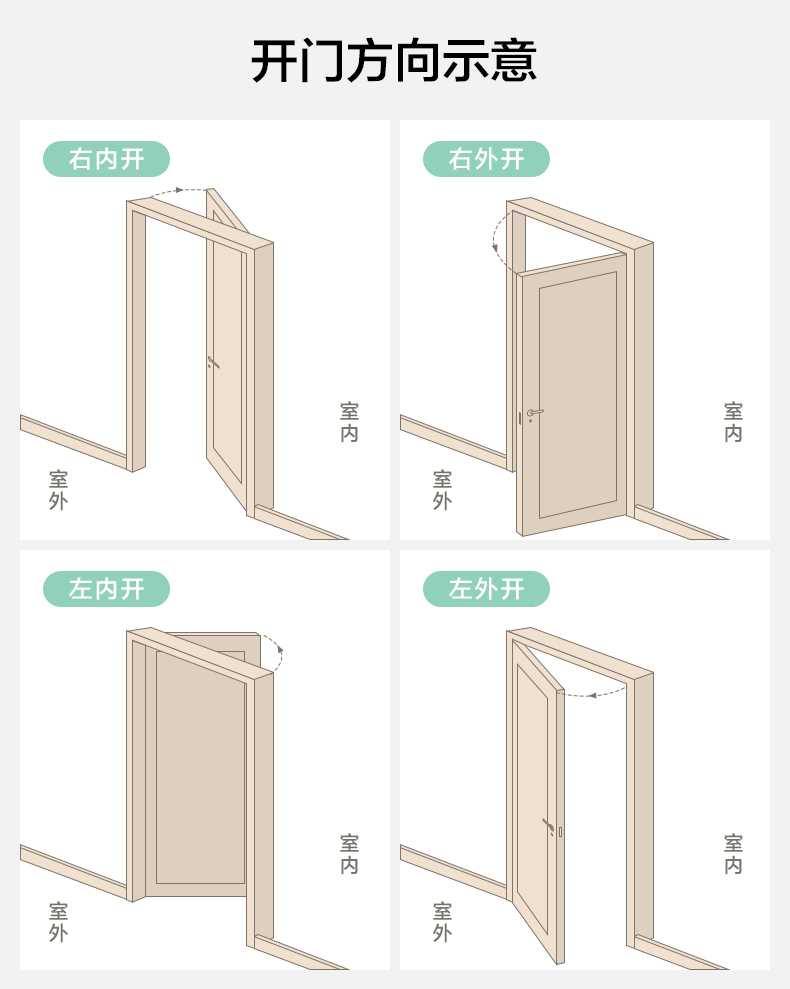 开门方向示意

右内开

室内

室外

右外开

室内

室外

左内开

室内

室外

左外开

室内

室外