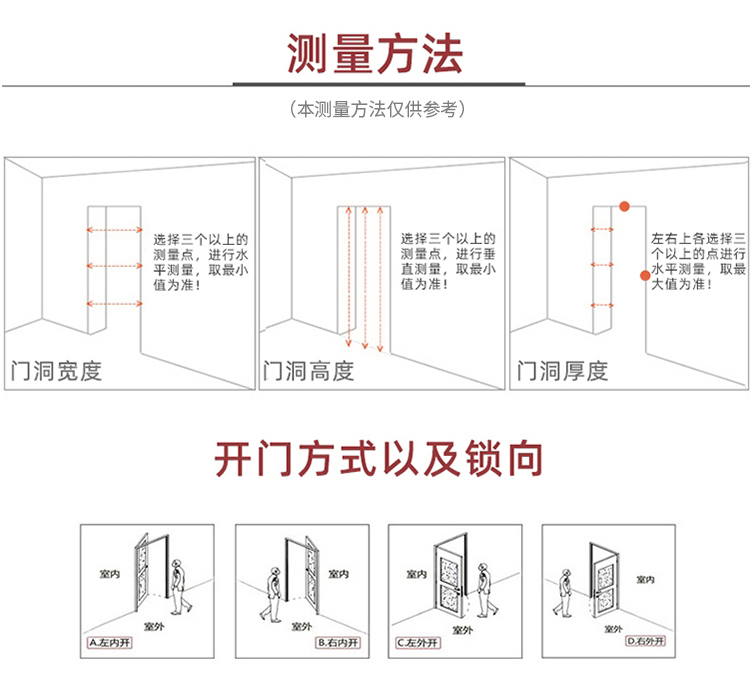 测量方法

（本测量方法仅供参考）

选择三个以上的测量点，进行水平测量，取最小值为准！

门洞宽度

选择三个以上的测量点，进行垂直测量，取最小值为准！

门洞高度

左右上各选择三个以上的点进行水平测量，取最大值为准！

门洞厚度

开门方式以及锁向

室内
室外
A.左内开

室内
室外
B.右内开

室内
室外
C.左外开

室内
室外
D.右外开