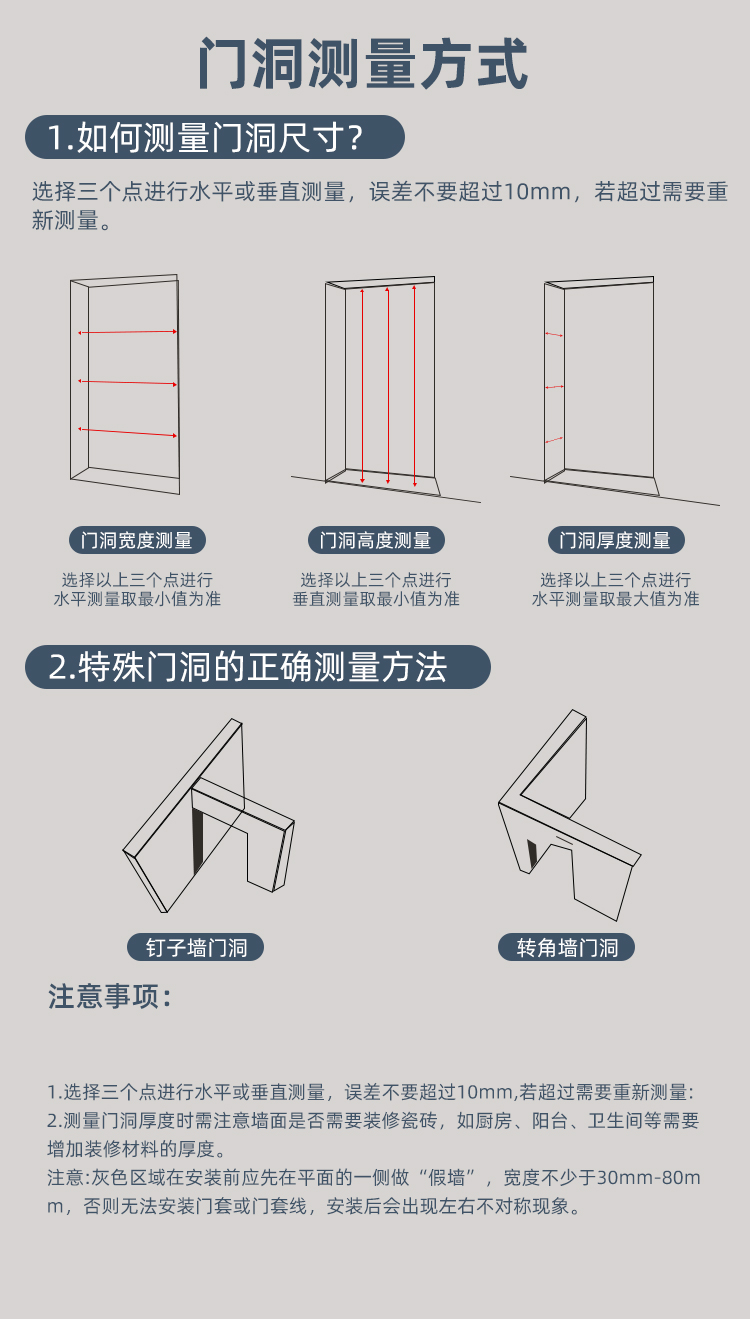 门洞测量方式

1.如何测量门洞尺寸？

选择三个点进行水平或垂直测量，误差不要超过10mm，若超过需要重新测量。

门洞宽度测量

选择以上三个点进行水平测量取最小值为准

门洞高度测量

选择以上三个点进行垂直测量取最小值为准

门洞厚度测量

选择以上三个点进行水平测量取最大值为准

2.特殊门洞的正确测量方法

钉子墙门洞

转角墙门洞

注意事项：

1.选择三个点进行水平或垂直测量，误差不要超过10mm,若超过需要重新测量:
2.测量门洞厚度时需注意墙面是否需要装修瓷砖，如厨房、阳台、卫生间等需要增加装修材料的厚度。
注意:灰色区域在安装前应先在平面的一侧做“假墙”，宽度不少于30mm-80mm，否则无法安装门套或门套线，安装后会出现左右不对称现象。