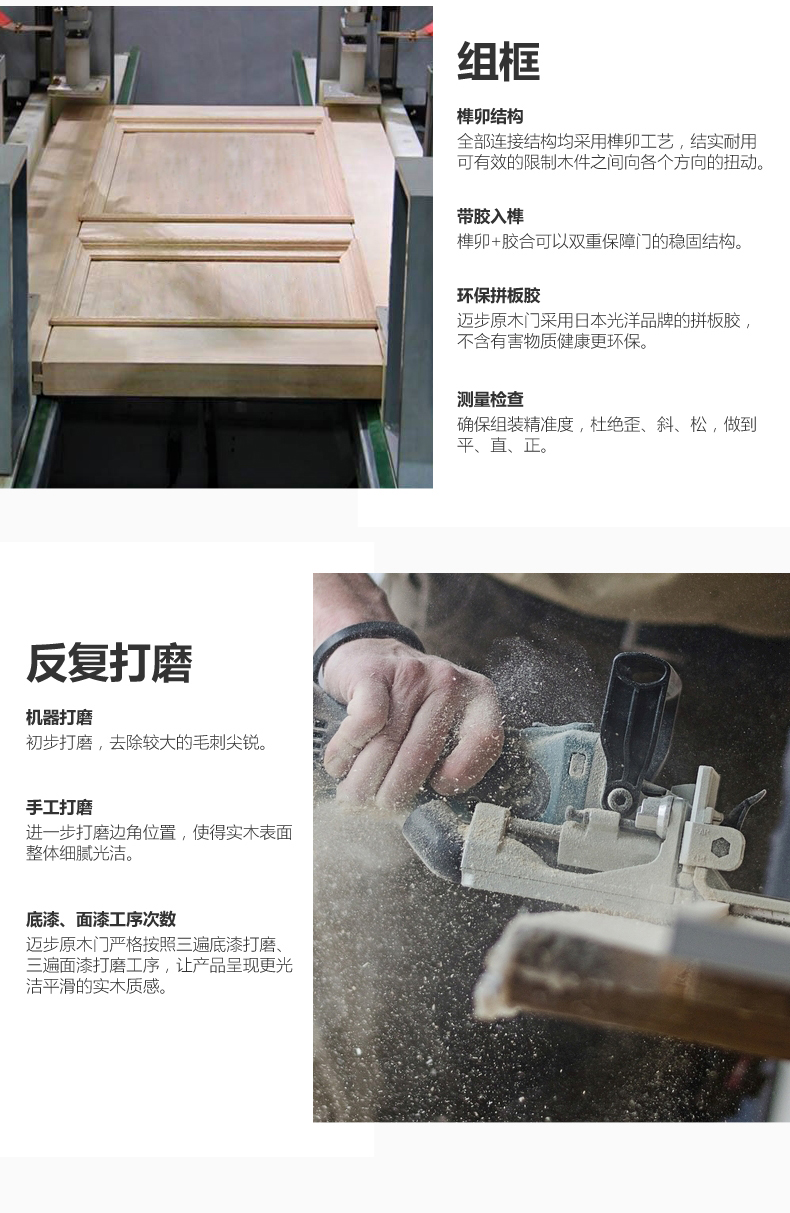 组框

榫卯结构
全部连接结构均采用榫卯工艺，结实耐用可有效的限制木件之间向各个方向的扭动。

带胶入榫
榫卯+胶合可以双重保障门的稳固结构。

环保拼板胶
迈步原木门采用日本光洋品牌的拼板胶，不含有害物质健康更环保。

测量检查
确保组装精准度，杜绝歪、斜、松，做到平、直、正。

反复打磨

机器打磨
初步打磨，去除较大的毛刺尖锐。

手工打磨
进一步打磨边角位置，使得实木表面整体细腻光洁。

底漆、面漆工序次数
迈步原木门严格按照三遍底漆打磨、三遍面漆打磨工序，让产品呈现更光洁平滑的实木质感。