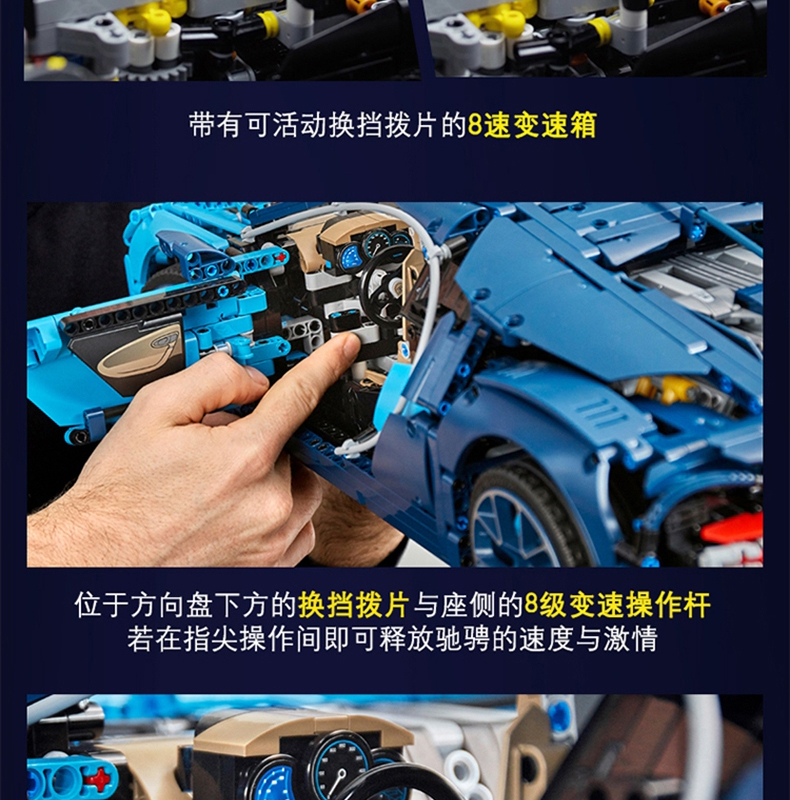 带有可活动换挡拨片的8速变速箱

位于方向盘下方的换挡拨片与座侧的8级变速操作杆
若在指尖操作间即可释放驰骋的速度与激情