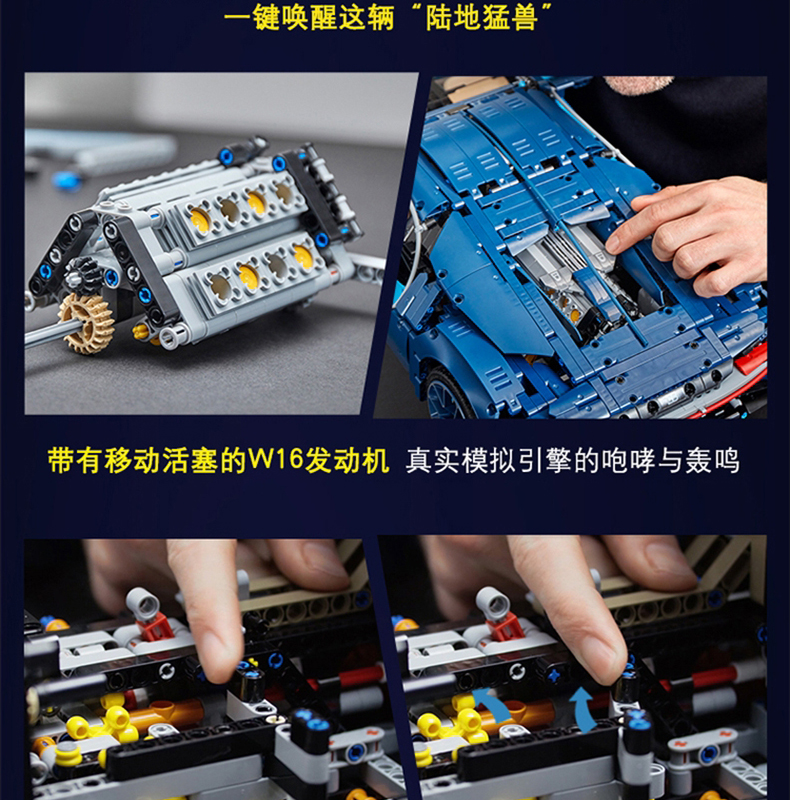 一键唤醒这辆“陆地猛兽”

带有移动活塞的W16发动机 真实模拟引擎的咆哮与轰鸣