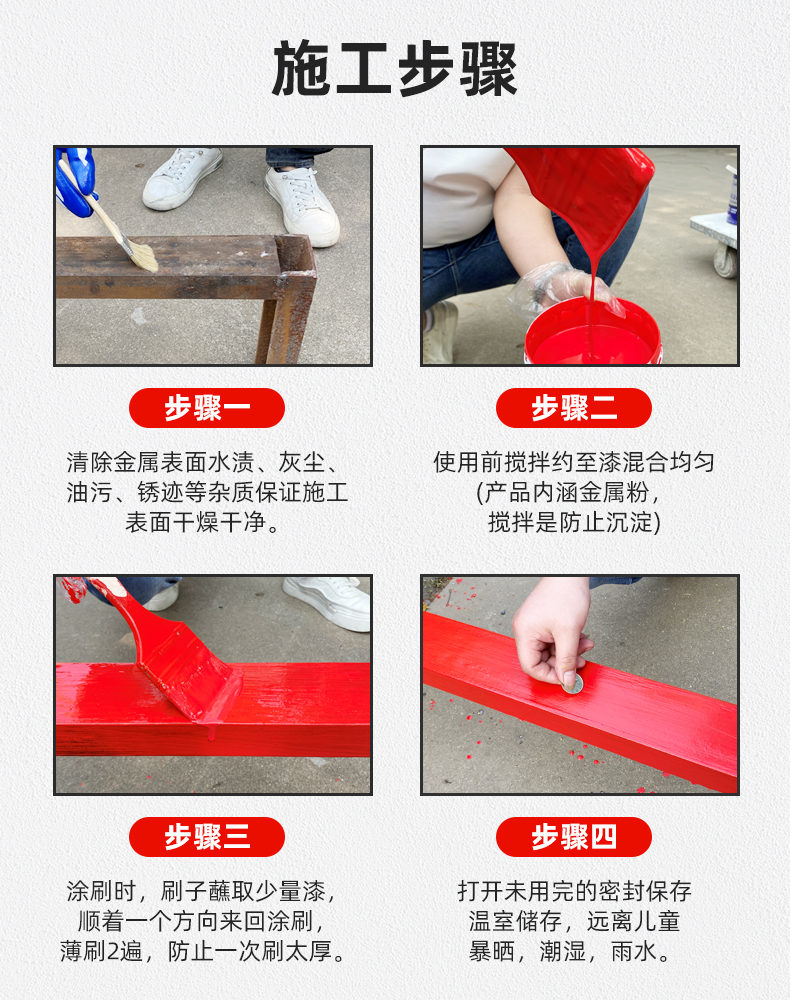 施工步骤

步骤一

清除金属表面水渍、灰尘、油污、锈迹等杂质保证施工表面干燥干净。

步骤二

使用前搅拌约至漆混合均匀(产品内涵金属粉，搅拌是防止沉淀)

步骤三

涂刷时，刷子蘸取少量漆，顺着一个方向来回涂刷，薄刷2遍，防止一次刷太厚。

步骤四

打开未用完的密封保存温室储存，远离儿童暴晒，潮湿，雨水。