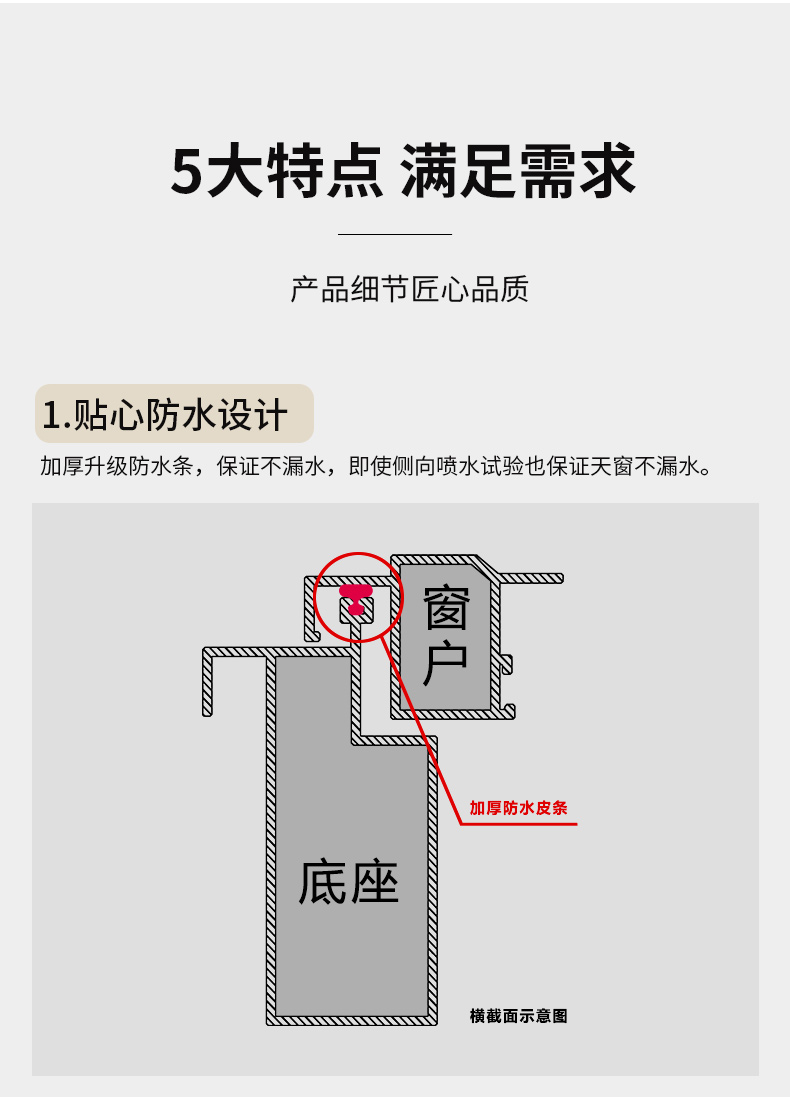 5大特点 满足需求

产品细节匠心品质

1.贴心防水设计

加厚升级防水条，保证不漏水，即使侧向喷水试验也保证天窗不漏水。

窗户

加厚防水皮条

底座

横截面示意图