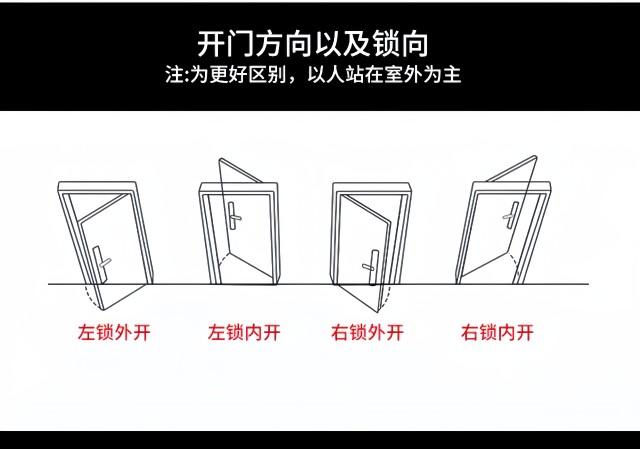 开门方向以及锁向
注:为更好区别，以人站在室外为主

左锁外开 左锁内开 右锁外开 右锁内开