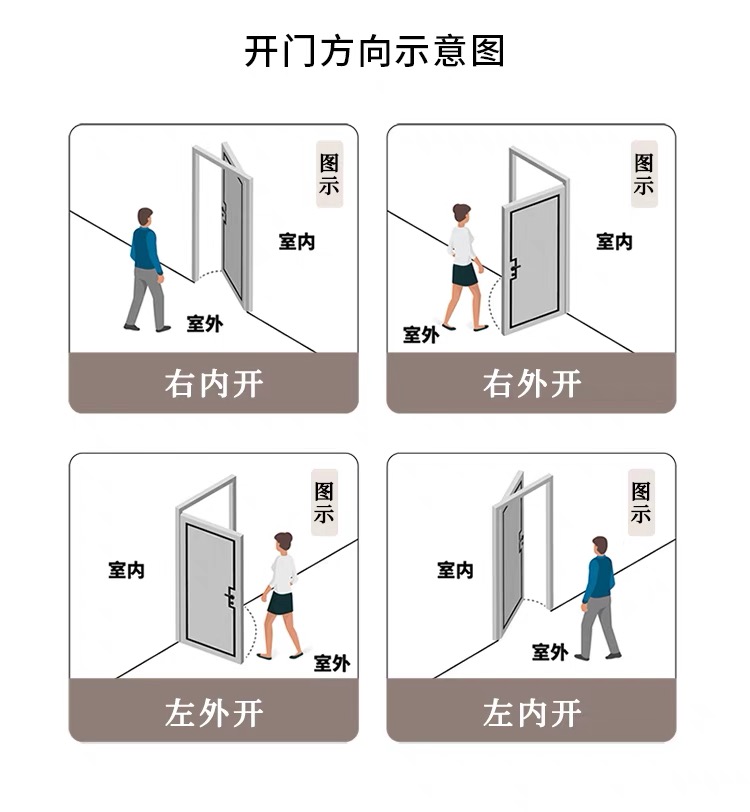 开门方向示意图

图示

室内

室外

右内开

图示

室内

室外

右外开

图示

室内

室外

左外开

图示

室内

室外

左内开