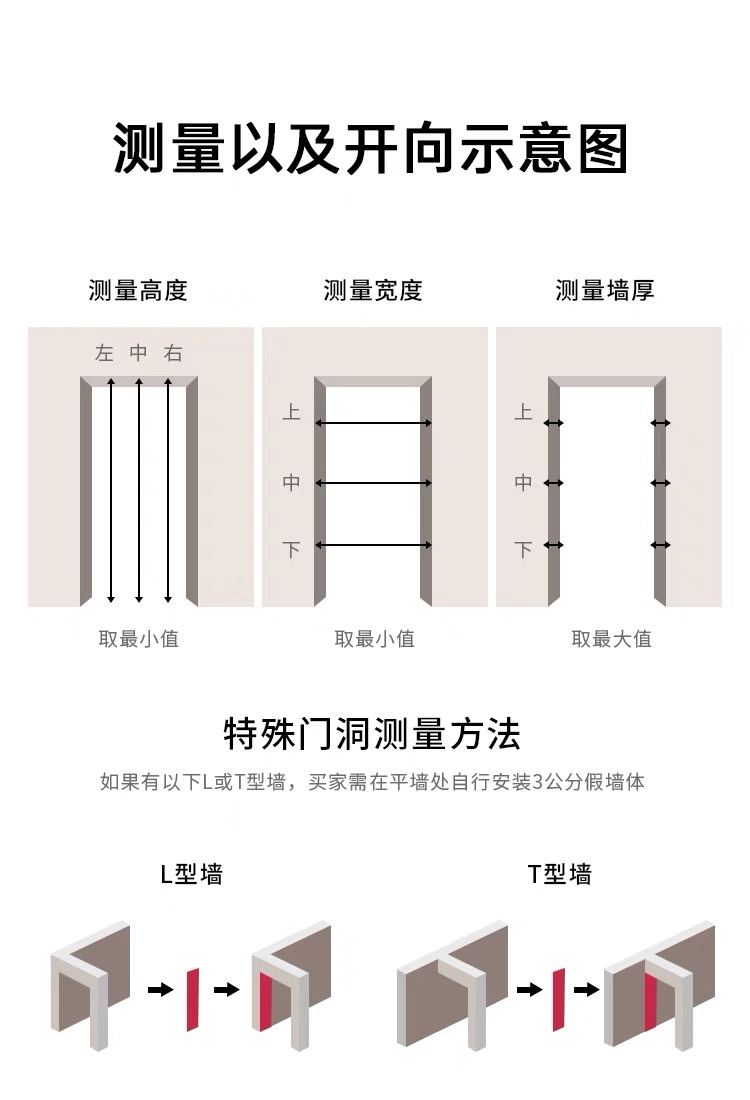 测量以及开向示意图

测量高度

左 中 右

取最小值

测量宽度

上

中

下

取最小值

测量墙厚

上

中

下

取最大值

特殊门洞测量方法

如果有以下L或T型墙，买家需在平墙处自行安装3公分假墙体

L型墙

T型墙