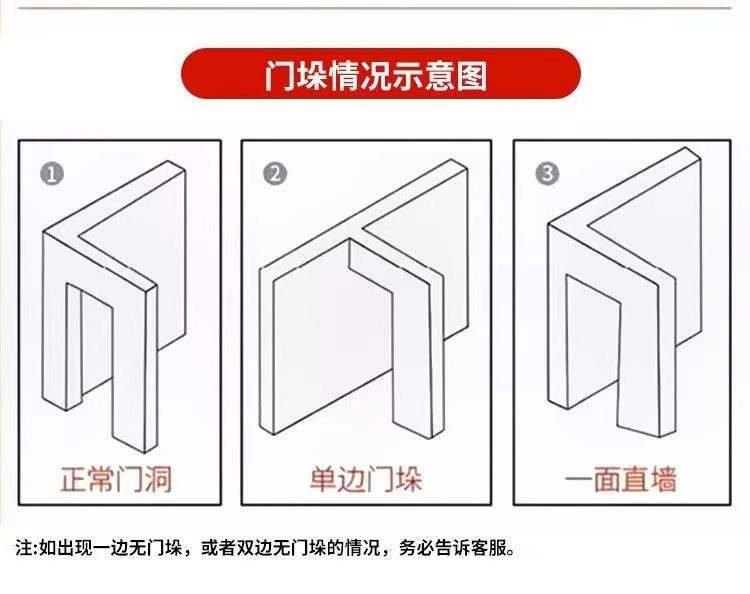 门垛情况示意图

1
正常门洞

2
单边门垛

3
一面直墙

注:如出现一边无门垛，或者双边无门垛的情况，务必告诉客服。