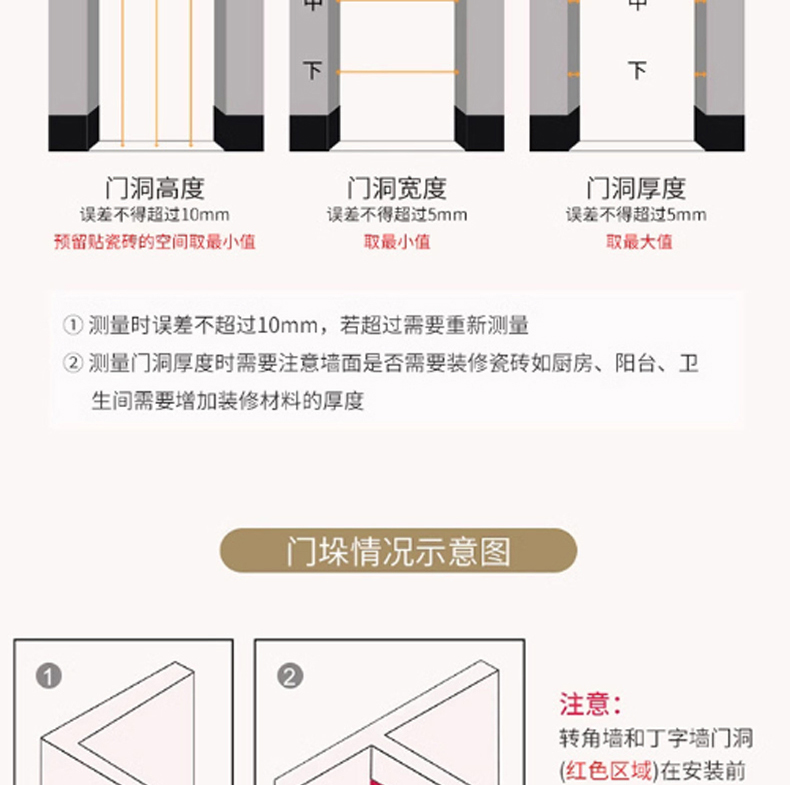 中

下

中

下

门洞高度
误差不得超过10mm
预留贴瓷砖的空间取最小值

门洞宽度
误差不得超过5mm
取最小值

门洞厚度
误差不得超过5mm
取最大值

① 测量时误差不超过10mm，若超过需要重新测量
② 测量门洞厚度时需要注意墙面是否需要装修瓷砖如厨房、阳台、卫生间需要增加装修材料的厚度

门垛情况示意图

①

②

注意:
转角墙和丁字墙门洞(红色区域)在安装前