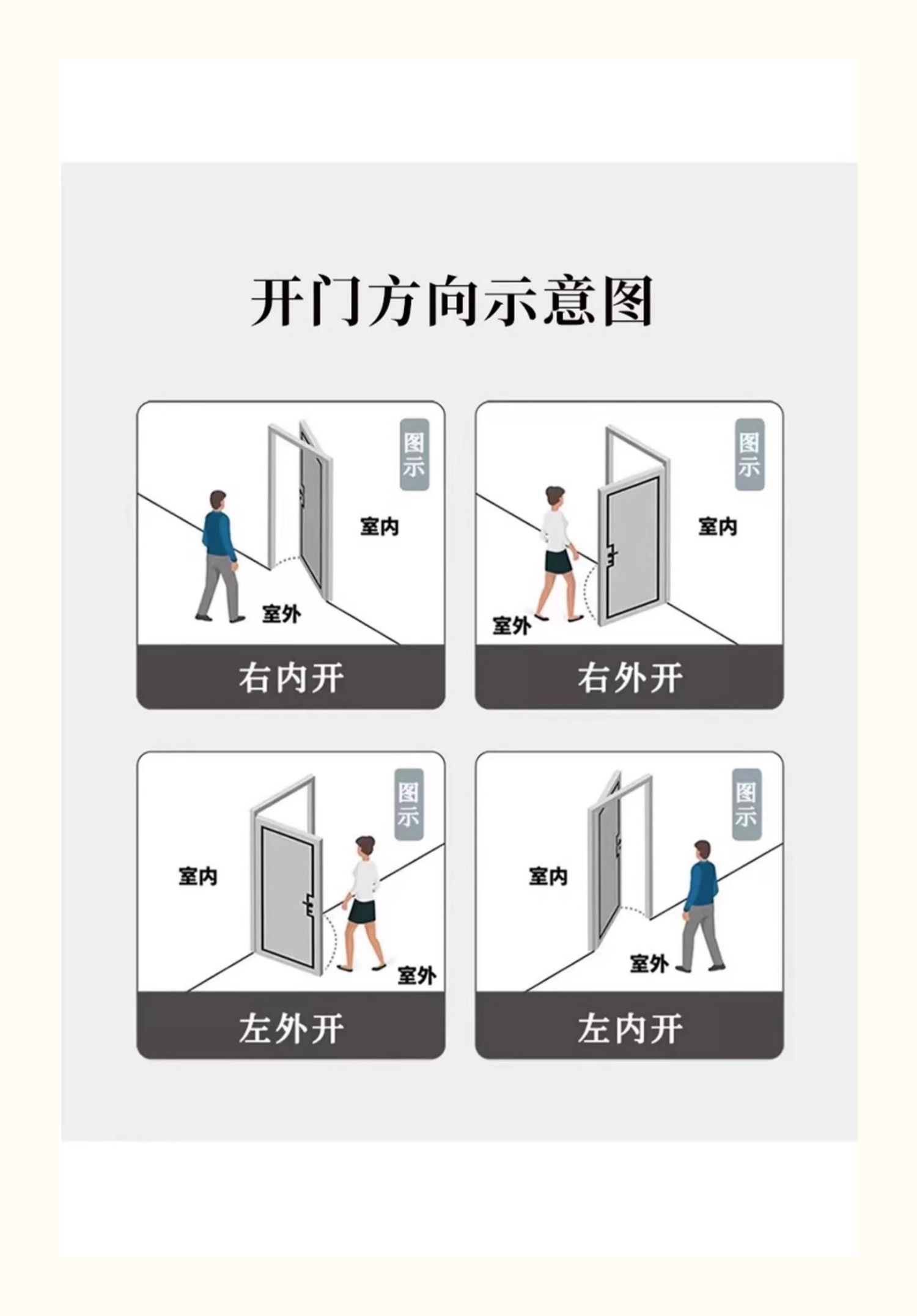 开门方向示意图

图示
室内
室外
右内开

图示
室内
室外
右外开

图示
室内
室外
左外开

图示
室内
室外
左内开