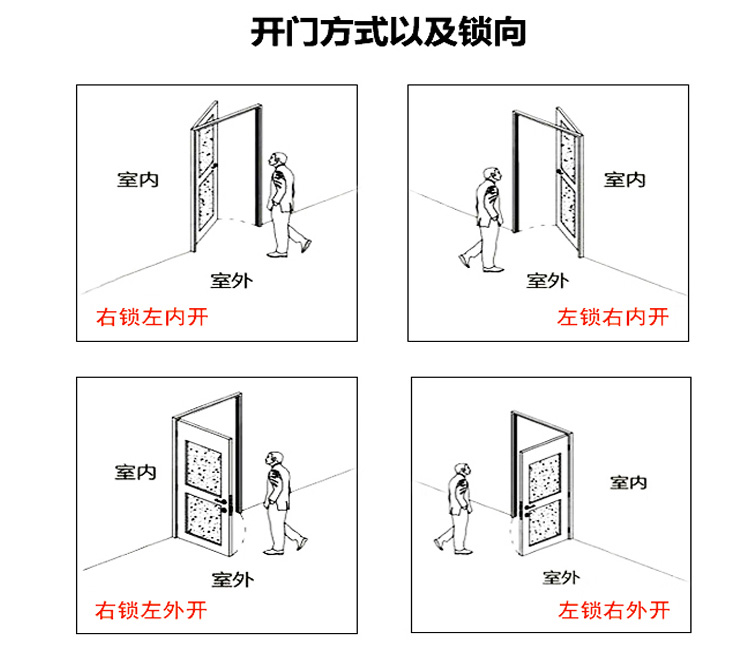 开门方式以及锁向

室内
室外
右锁左内开

室内
室外
左锁右内开

室内
室外
右锁左外开

室内
室外
左锁右外开