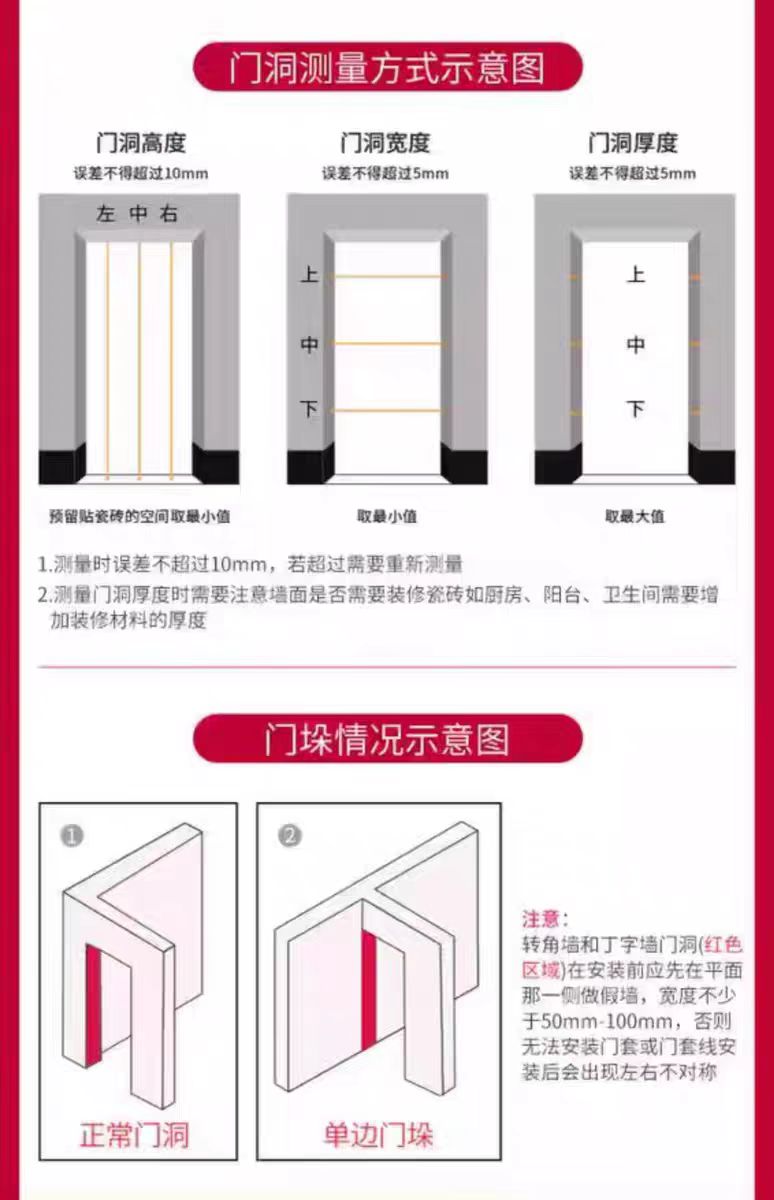 门洞测量方式示意图

门洞高度
误差不得超过10mm

左 中 右

预留贴瓷砖的空间取最小值

门洞宽度
误差不得超过5mm

上
中
下

取最小值

门洞厚度
误差不得超过5mm

上
中
下

取最大值

1.测量时误差不超过10mm，若超过需要重新测量
2.测量门洞厚度时需要注意墙面是否需要装修瓷砖如厨房、阳台、卫生间需要增加装修材料的厚度

门垛情况示意图

1

正常门洞

2

单边门垛

注意：
转角墙和丁字墙门洞(红色区域)在安装前应先在平面那一侧做假墙，宽度不少于50mm-100mm，否则无法安装门套或门套线安装后会出现左右不对称