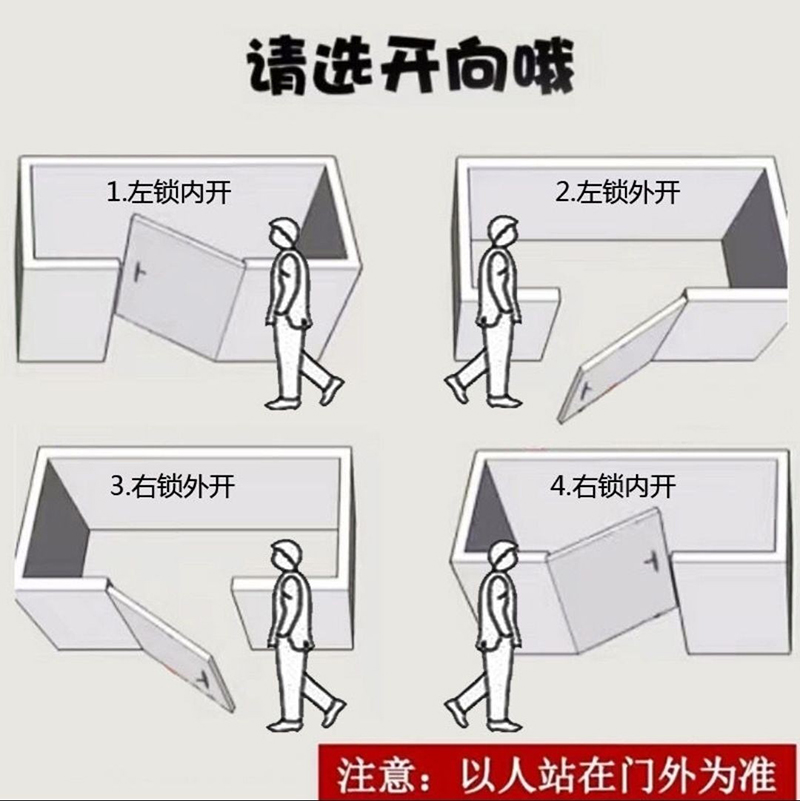 请选开向哦

1.左锁内开

2.左锁外开

3.右锁外开

4.右锁内开

注意：以人站在门外为准